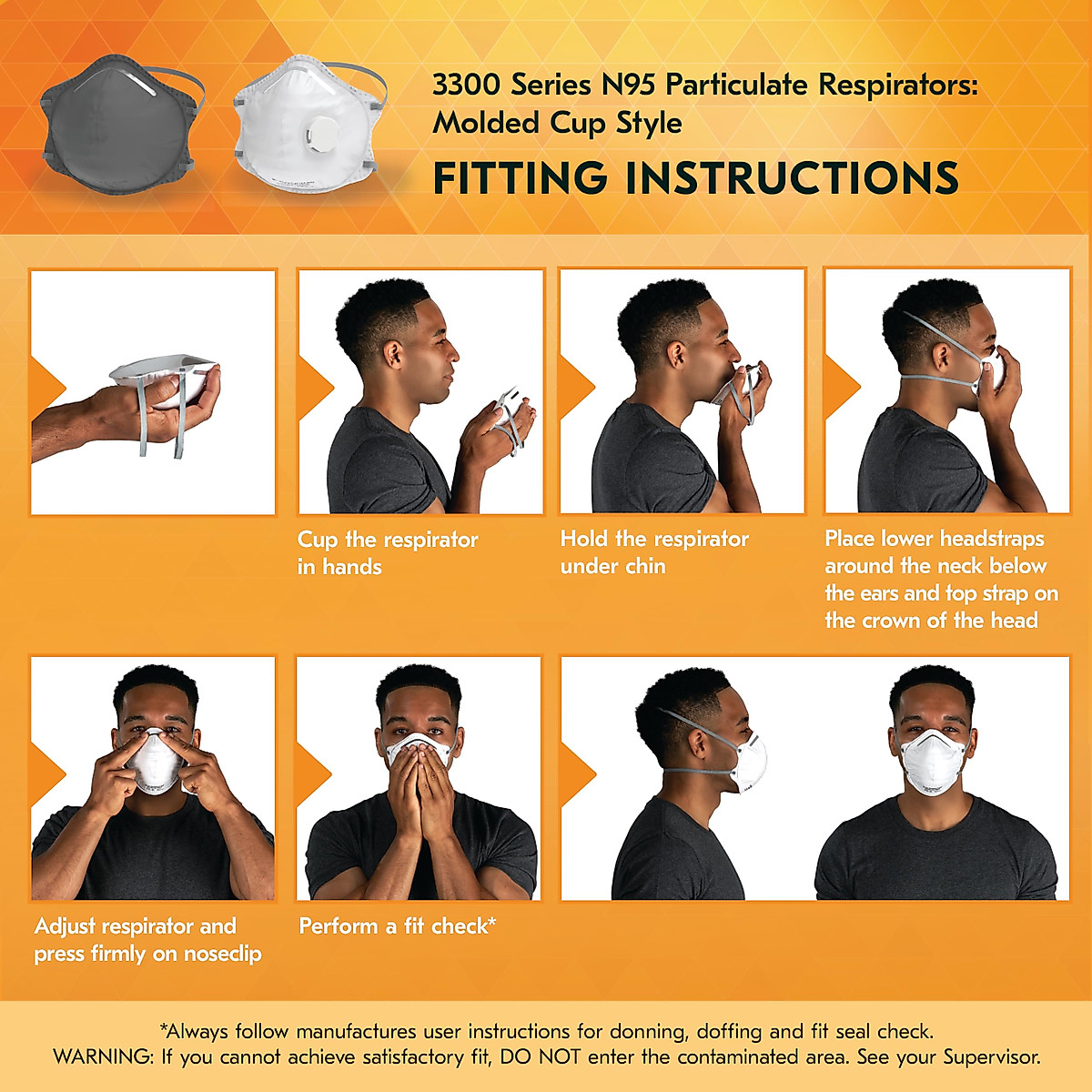 3300 Series N95 Particulate Respirators: Molded Cup Style

FITTING INSTRUCTIONS

Cup the respirator in hands

Hold the respirator under chin

Place lower headstraps around the neck below the ears and top strap on the crown of the head

Adjust respirator and press firmly on noseclip

Perform a fit check*

*Always follow manufactures user instructions for donning, doffing and fit seal check.
WARNING: If you cannot achieve satisfactory fit, DO NOT enter the contaminated area. See your Supervisor.