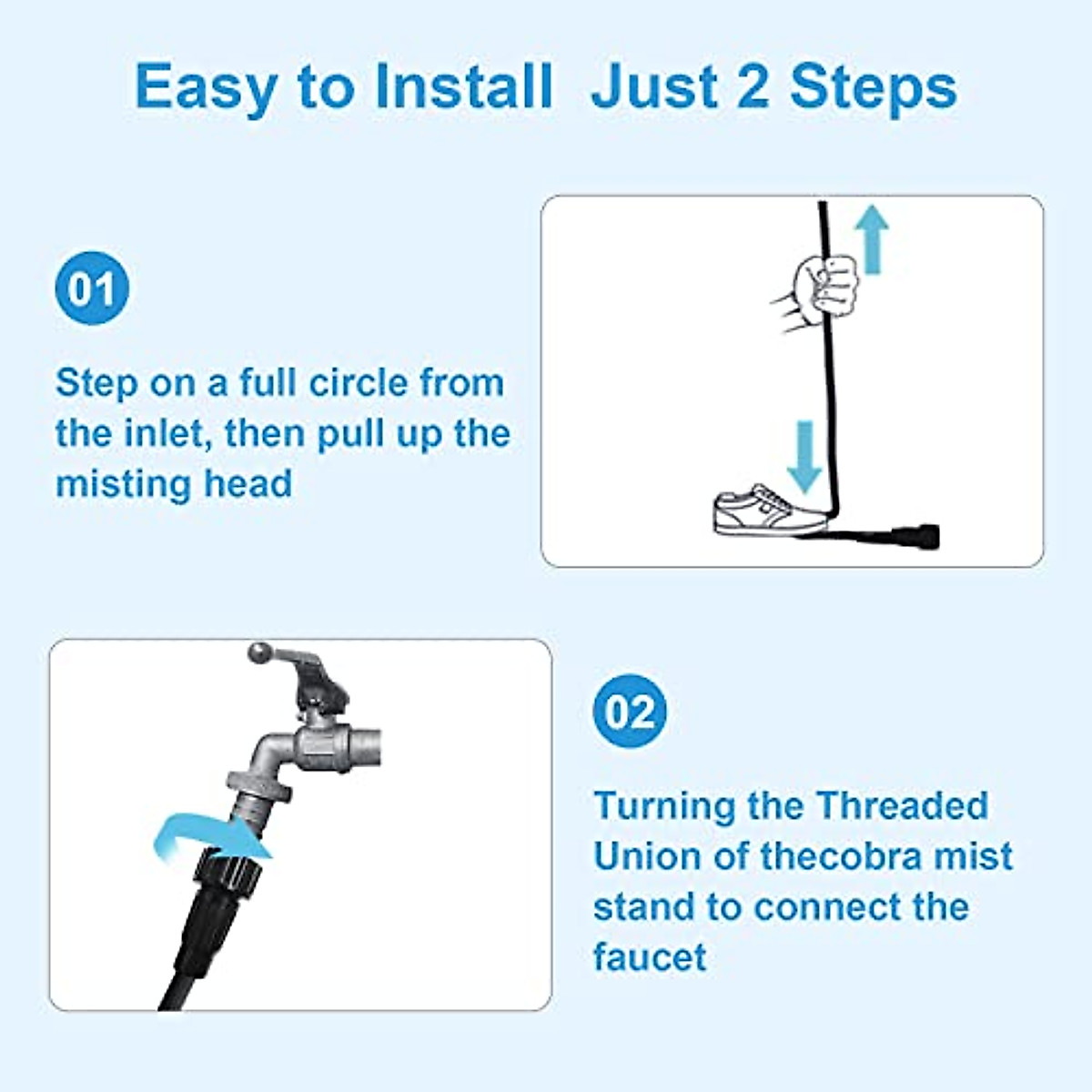 Easy to Install  Just 2 Steps

01

Step on a full circle from the inlet, then pull up the misting head

02

Turning the Threaded Union of thecobra mist stand to connect the faucet