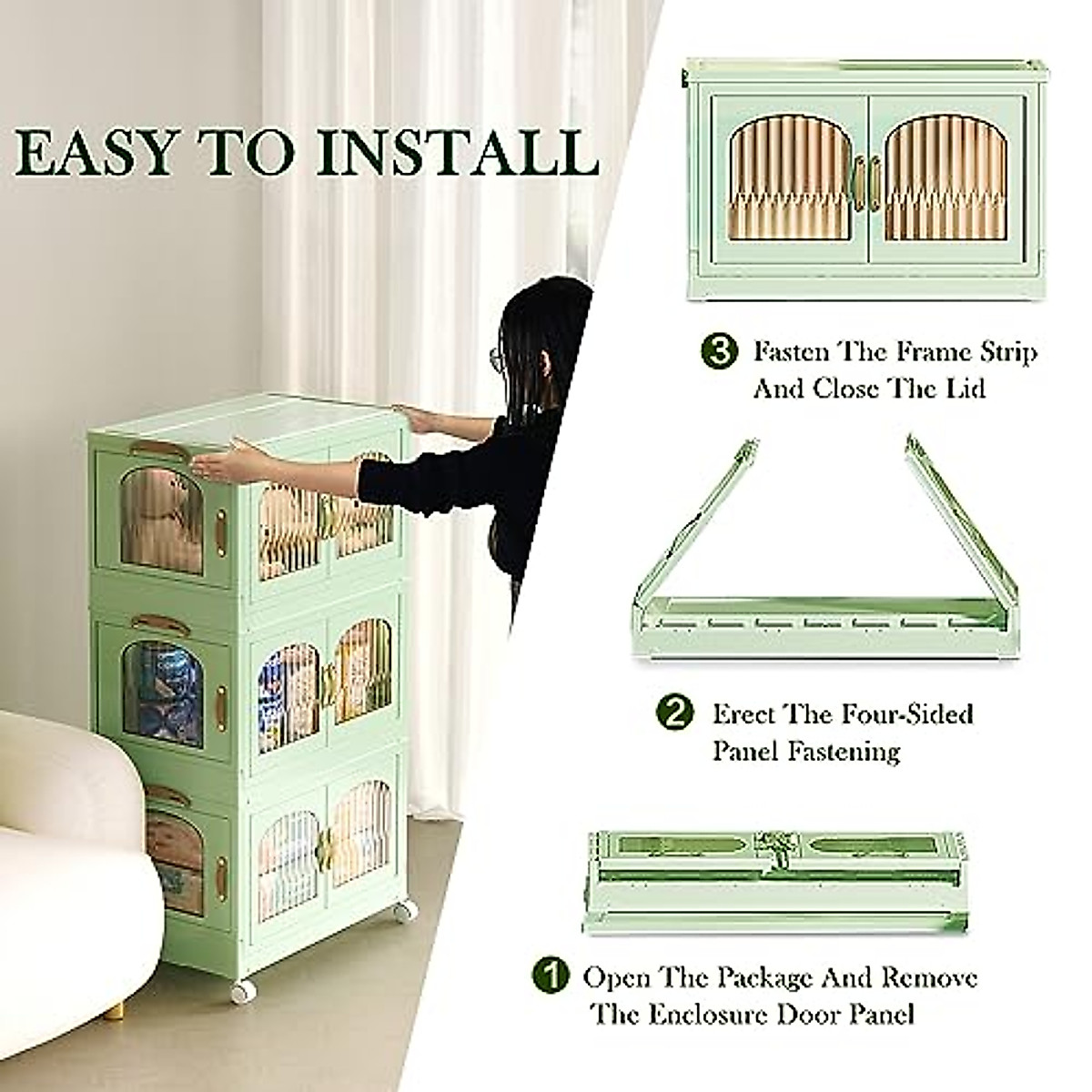 EASY TO INSTALL

3 Fasten The Frame Strip And Close The Lid

2 Erect The Four-Sided Panel Fastening

1 Open The Package And Remove The Enclosure Door Panel