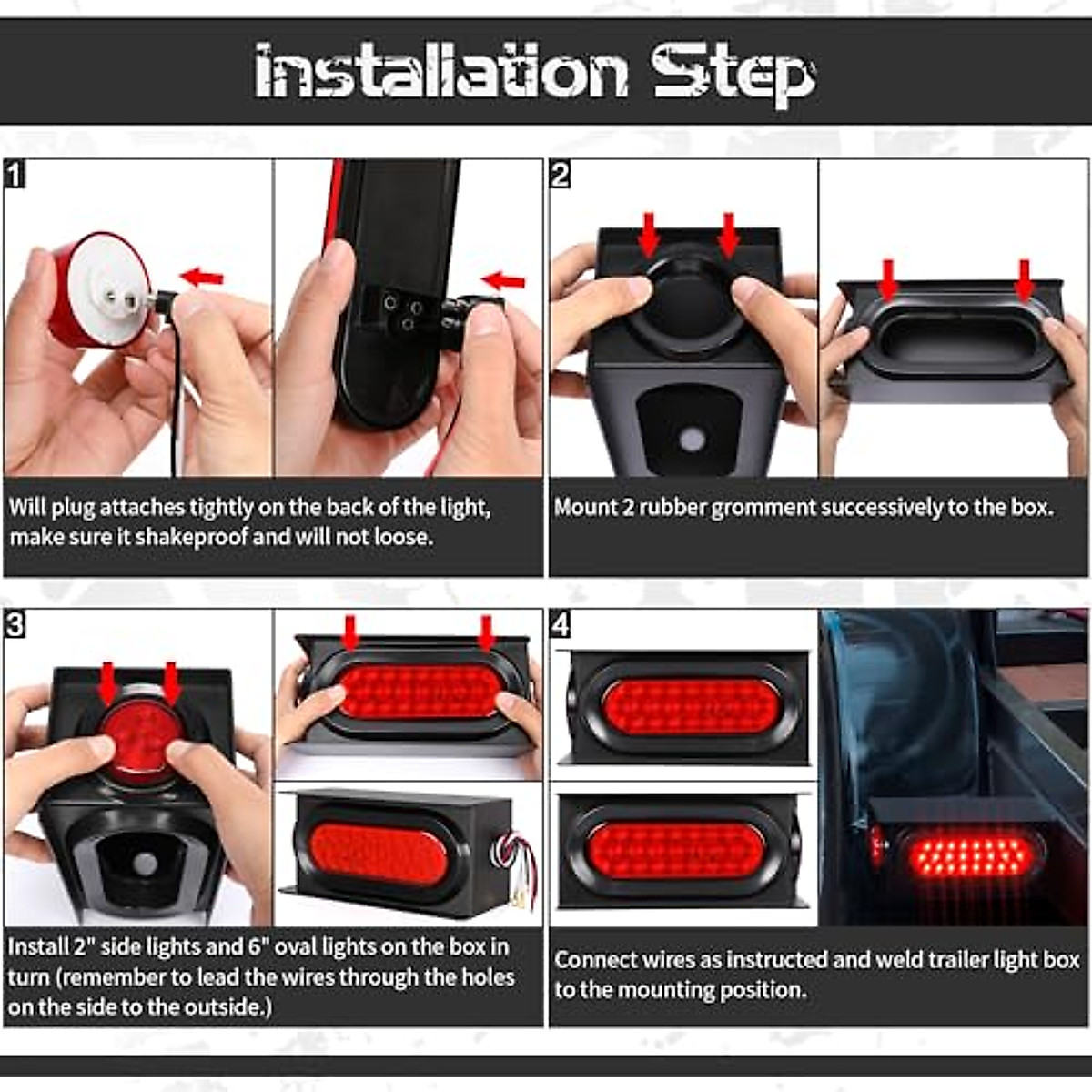 Installation Step

1

Will plug attaches tightly on the back of the light, make sure it shakeproof and will not loose.

2

Mount 2 rubber gromment successively to the box.

3

Install 2" side lights and 6" oval lights on the box in turn (remember to lead the wires through the holes on the side to the outside.)

4

Connect wires as instructed and weld trailer light box to the mounting position.