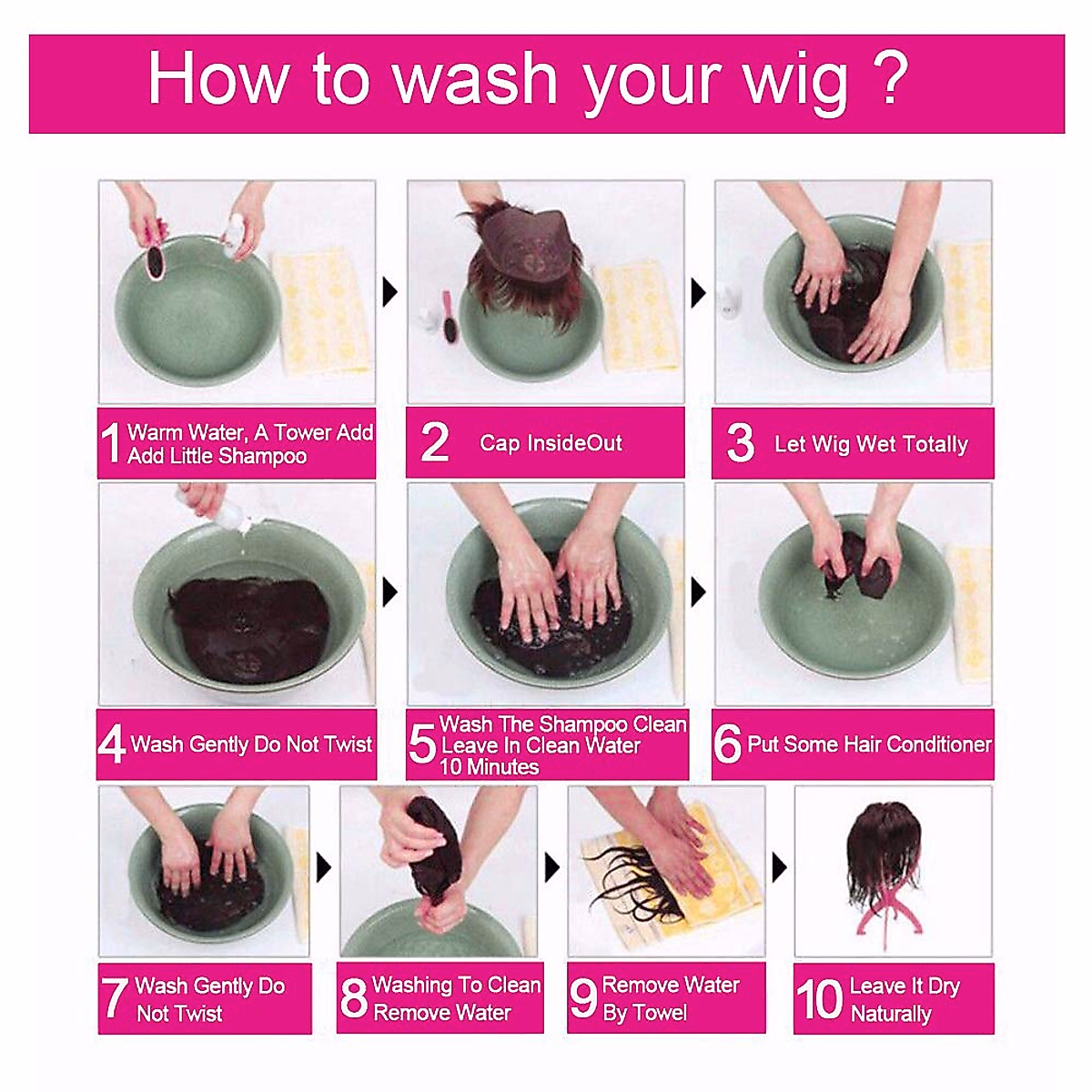 How to wash your wig ?

1 Warm Water, A Tower Add Add Little Shampoo

2 Cap InsideOut

3 Let Wig Wet Totally

4 Wash Gently Do Not Twist

5 Wash The Shampoo Clean Leave In Clean Water 10 Minutes

6 Put Some Hair Conditioner

7 Wash Gently Do Not Twist

8 Washing To Clean Remove Water

9 Remove Water By Towel

10 Leave It Dry Naturally