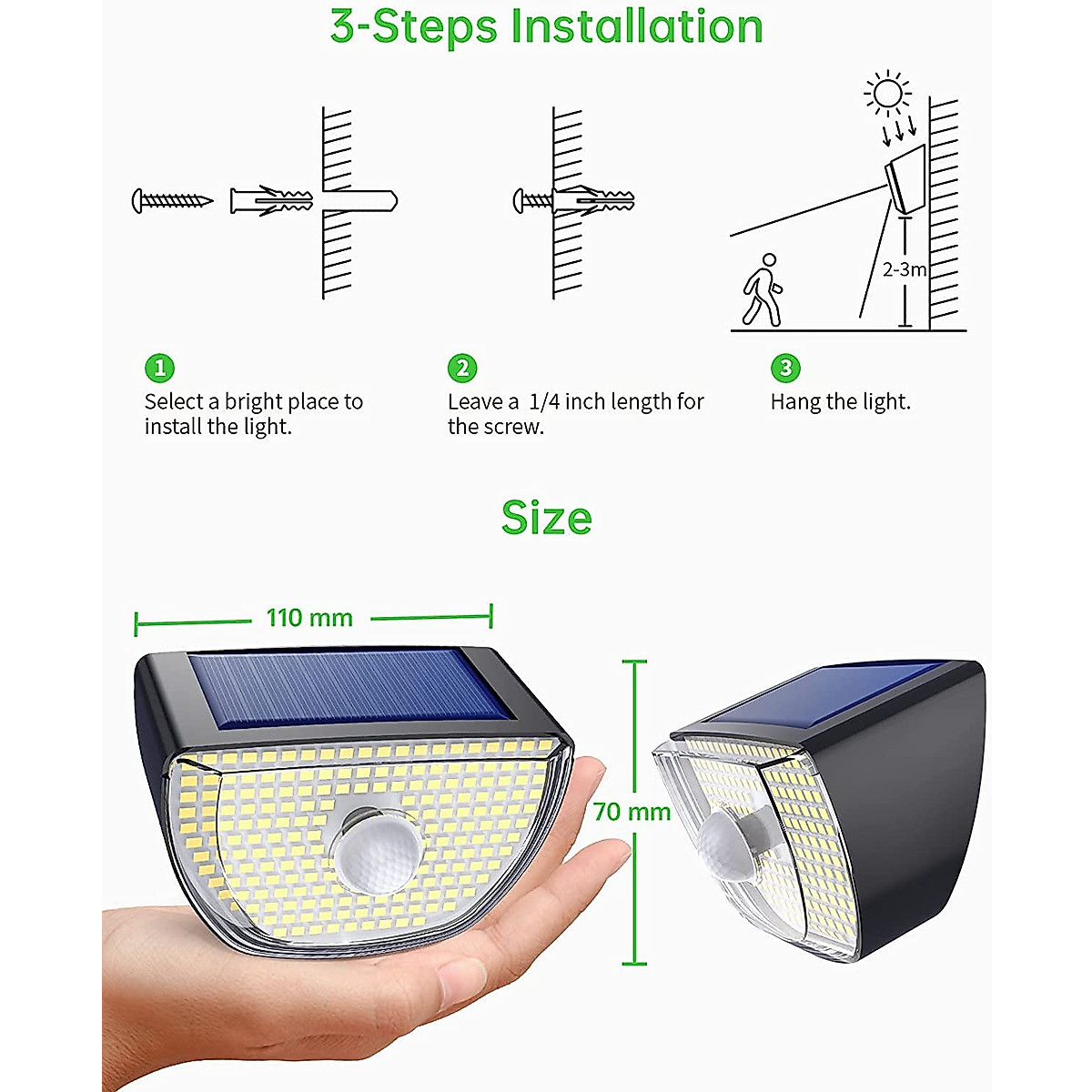 3-Steps Installation

2-3m

1
Select a bright place to install the light.

2
Leave a 1/4 inch length for the screw.

3
Hang the light.

Size

110 mm

70 mm