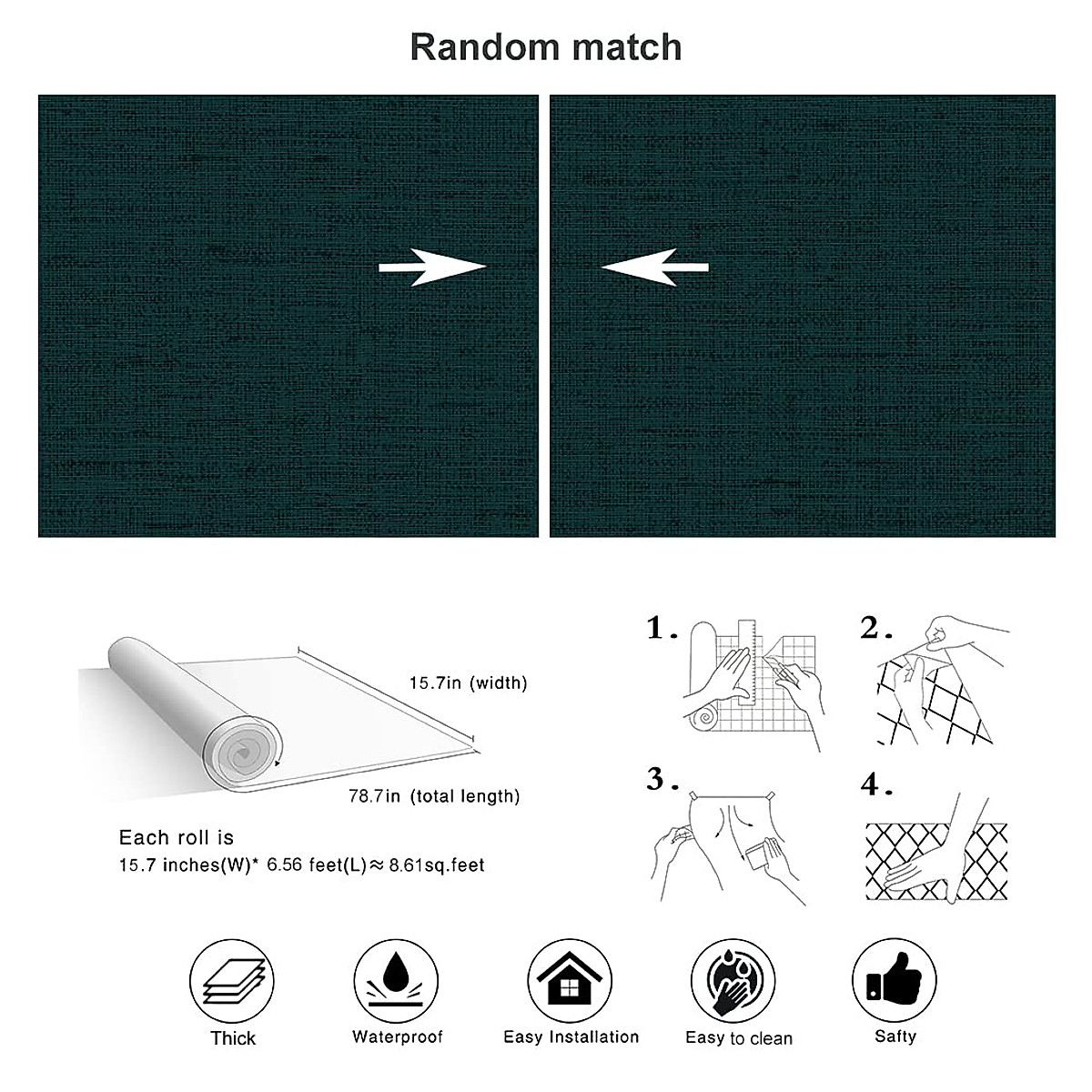 Random match

15.7in (width)

78.7in (total length)

Each roll is
15.7 inches(W)* 6.56 feet(L)≈8.61sq.feet

1.

2.

3.

4.

Thick

Waterproof

Easy Installation

Easy to clean

Safty