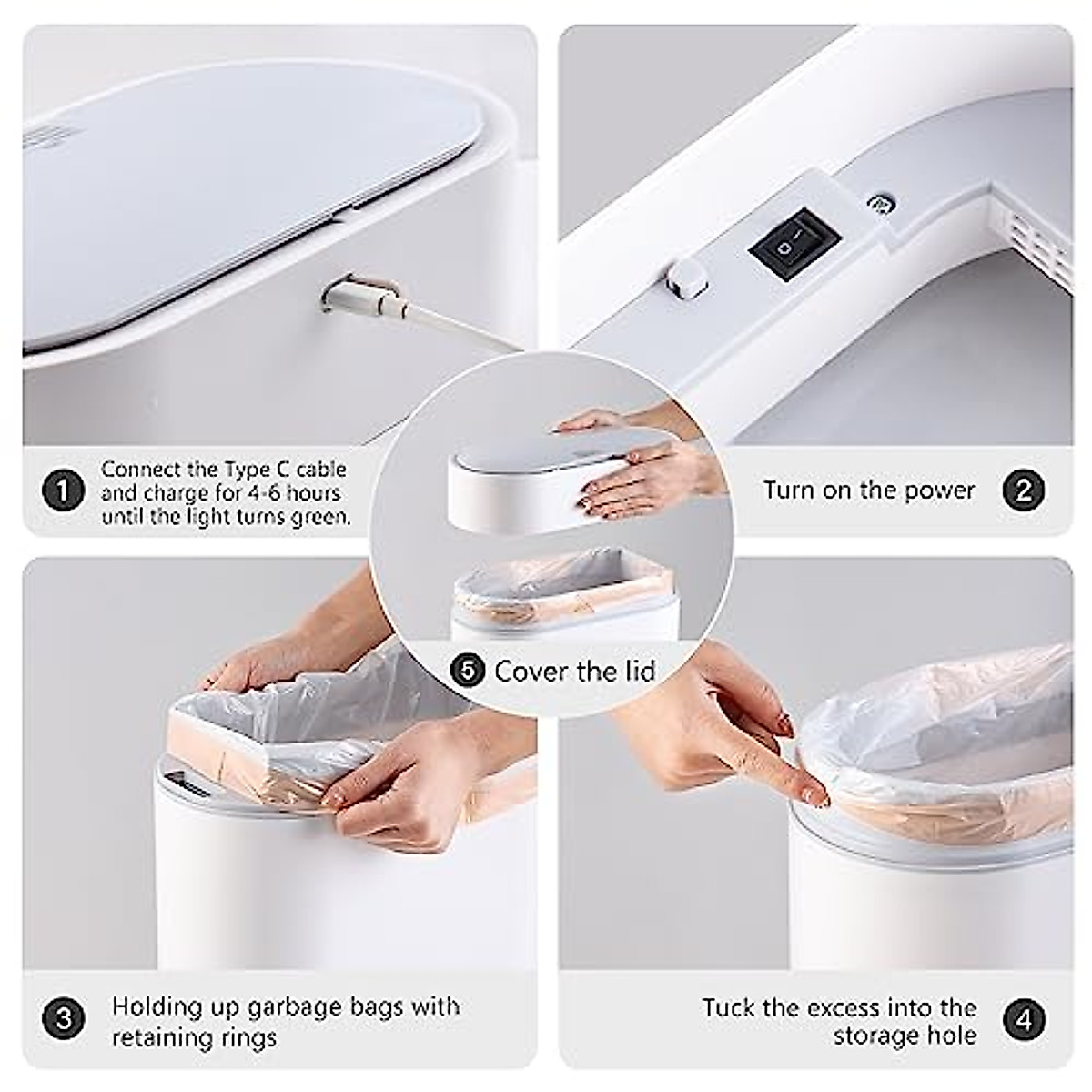 1 Connect the Type C cable and charge for 4-6 hours until the light turns green.

Turn on the power 2

5 Cover the lid

3 Holding up garbage bags with retaining rings

Tuck the excess into the storage hole 4