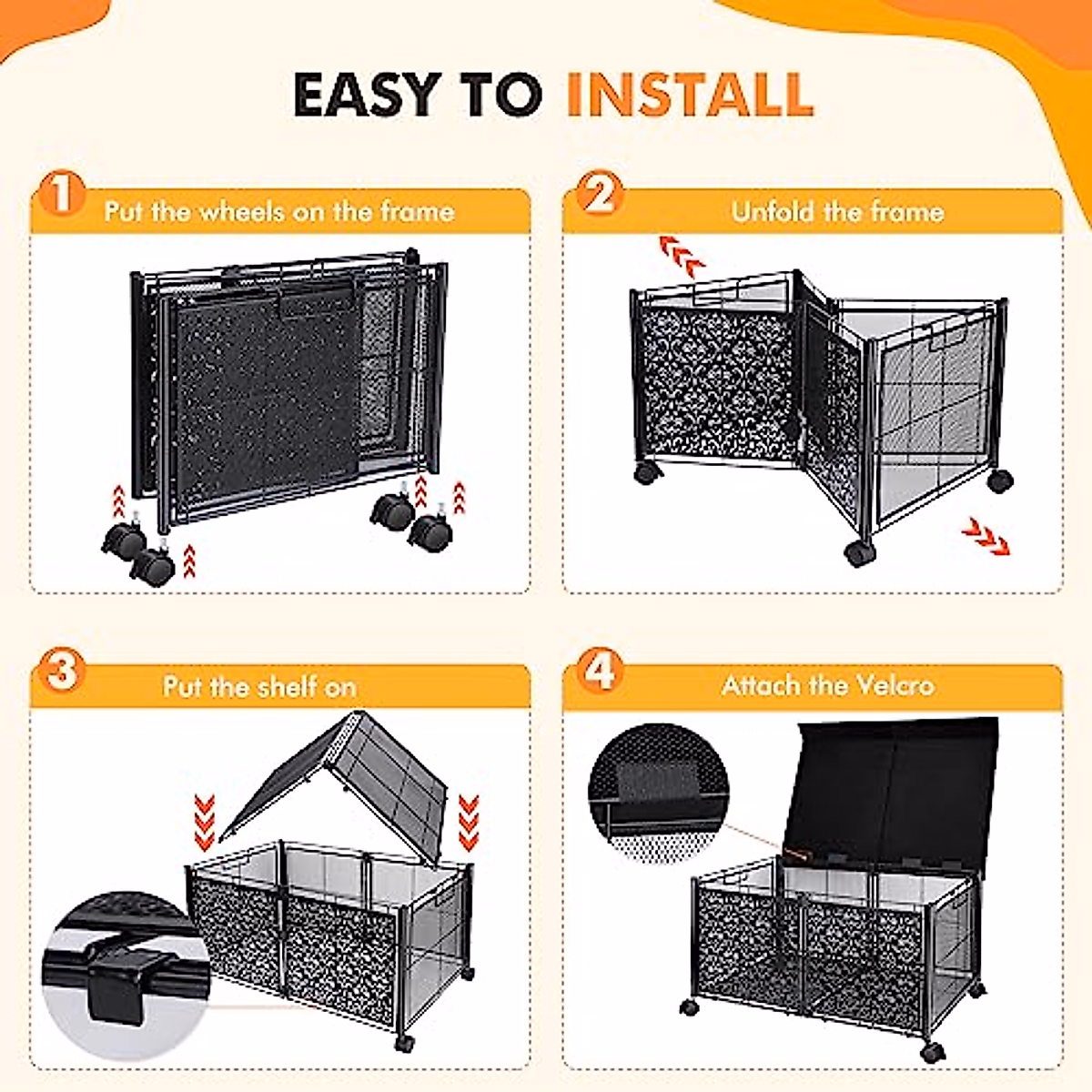 EASY TO INSTALL

1 Put the wheels on the frame

2 Unfold the frame

3 Put the shelf on

4 Attach the Velcro