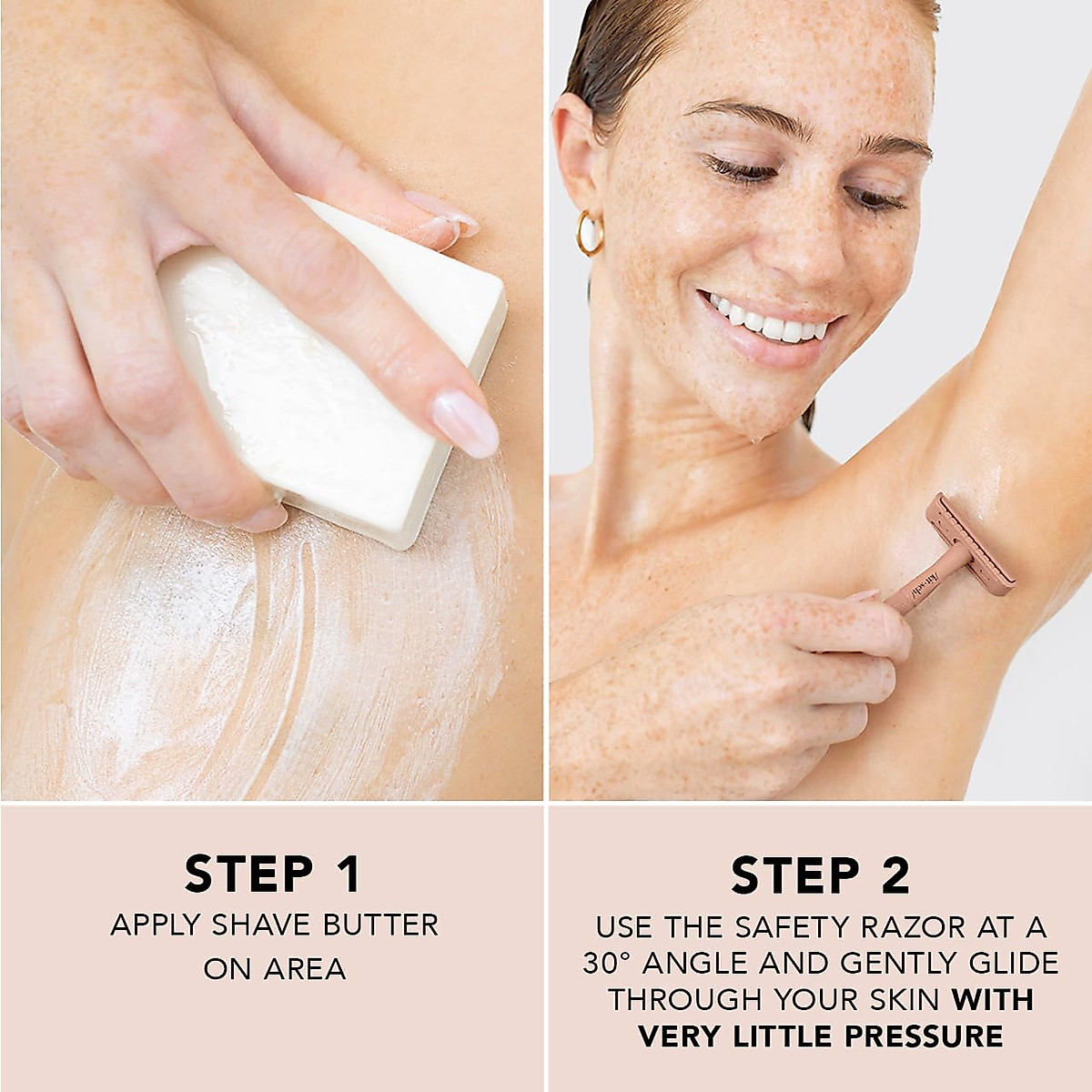 STEP 1
APPLY SHAVE BUTTER ON AREA

STEP 2
USE THE SAFETY RAZOR AT A 30° ANGLE AND GENTLY GLIDE THROUGH YOUR SKIN WITH VERY LITTLE PRESSURE