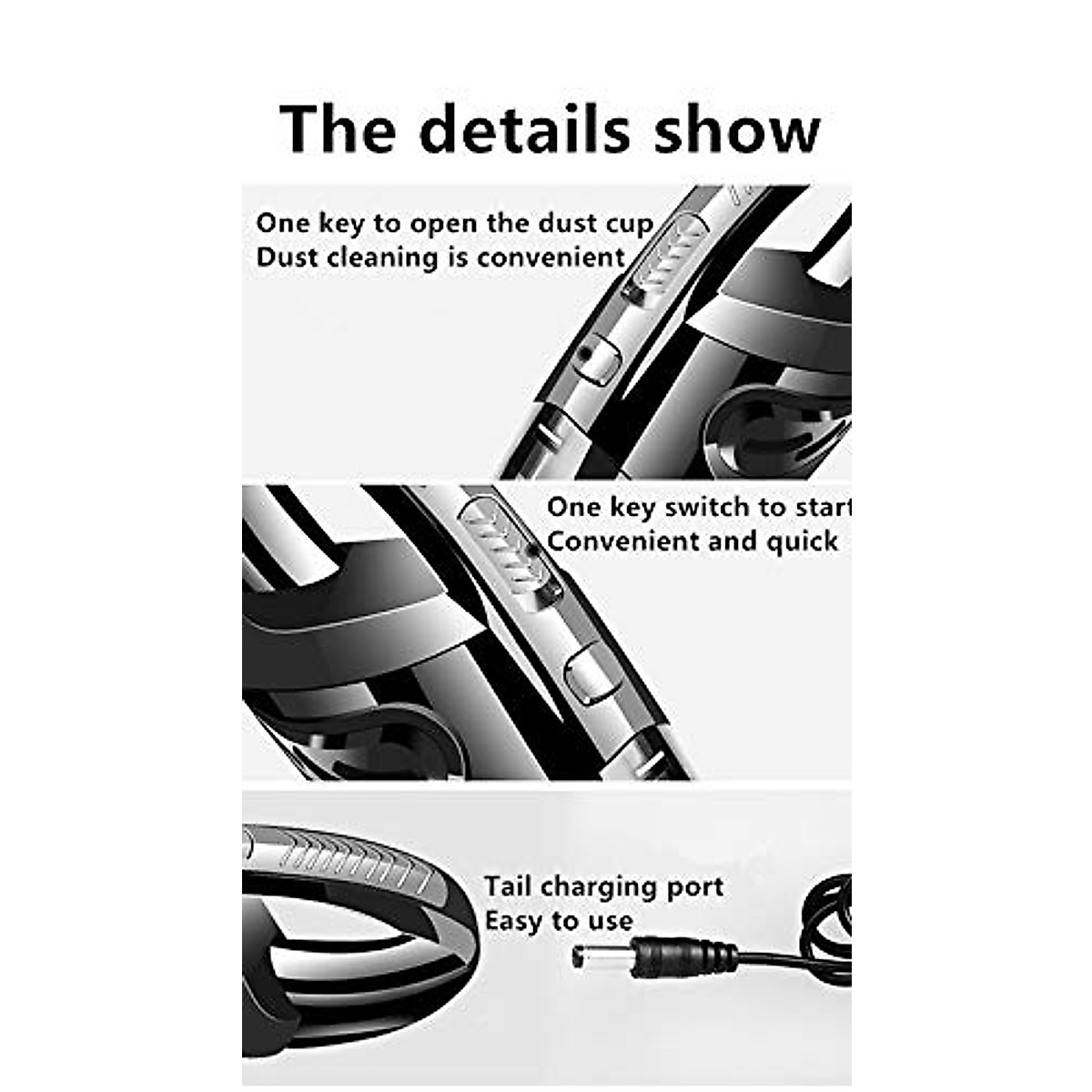 The details show

One key to open the dust cup
Dust cleaning is convenient

One key switch to start
Convenient and quick

Tail charging port
Easy to use