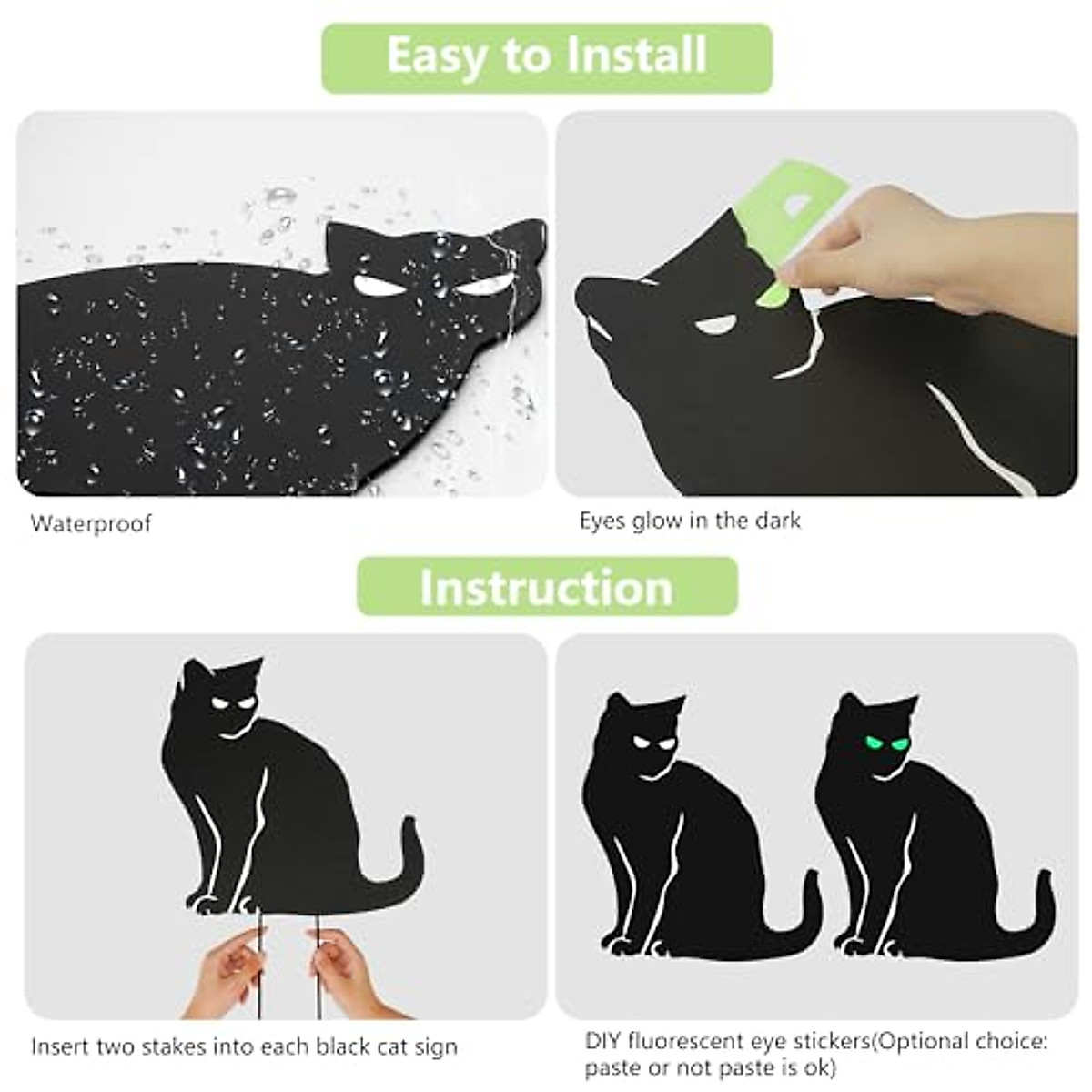 Easy to Install

Waterproof

Eyes glow in the dark

Instruction

Insert two stakes into each black cat sign

DIY fluorescent eye stickers(Optional choice: paste or not paste is ok)