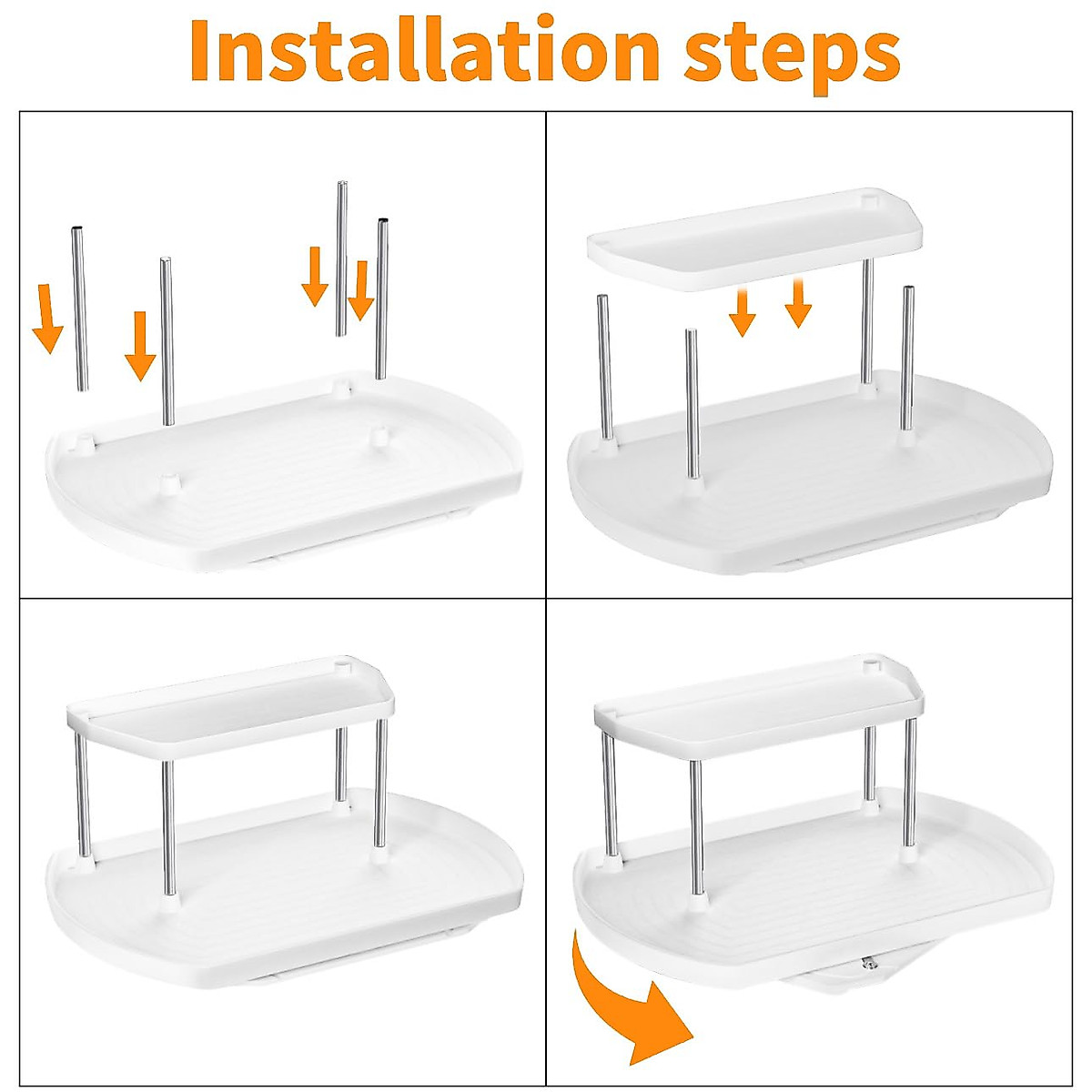 Installation steps