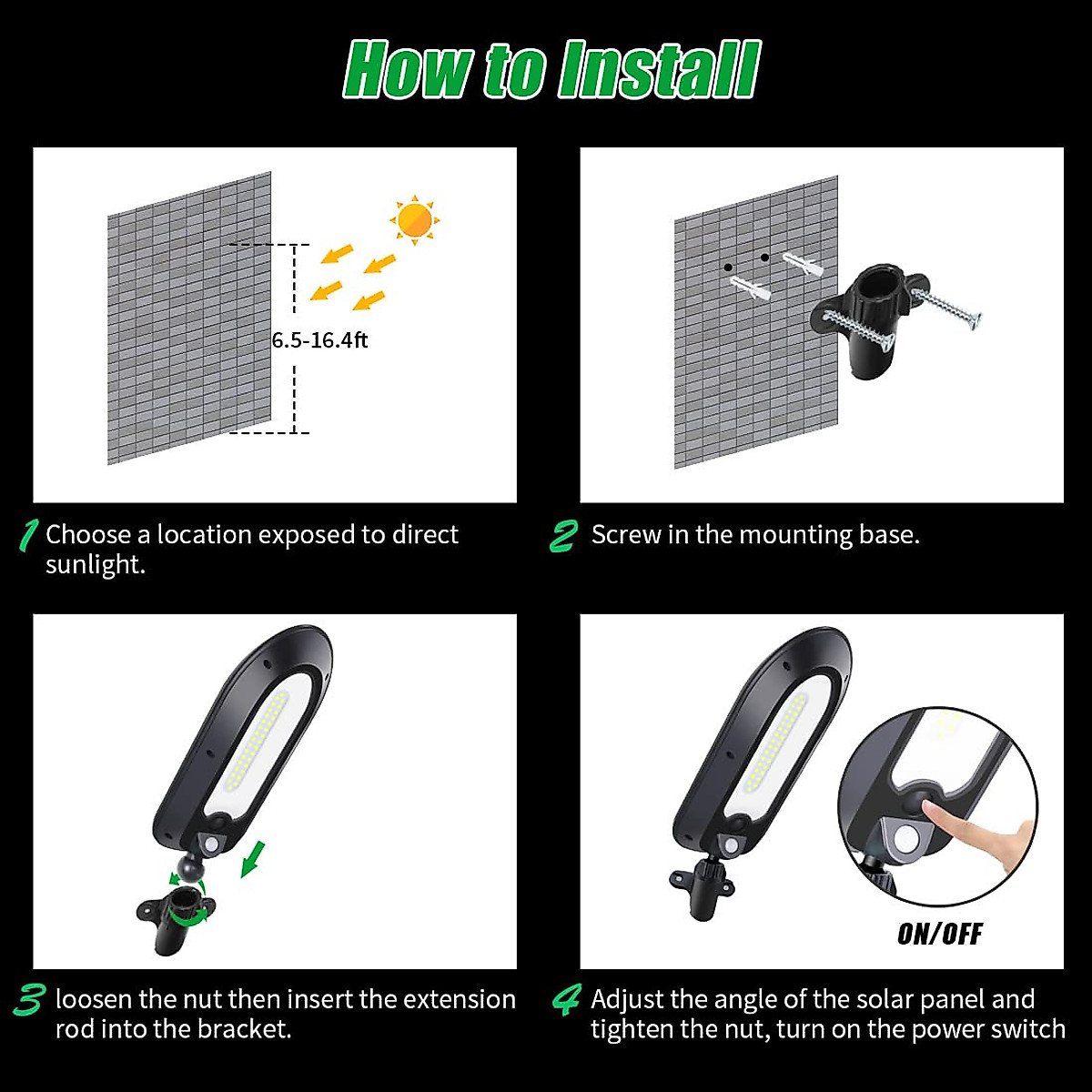 How to Install

6.5-16.4ft

1 Choose a location exposed to direct sunlight.

2 Screw in the mounting base.

3 loosen the nut then insert the extension rod into the bracket.

ON/OFF

4 Adjust the angle of the solar panel and tighten the nut, turn on the power switch