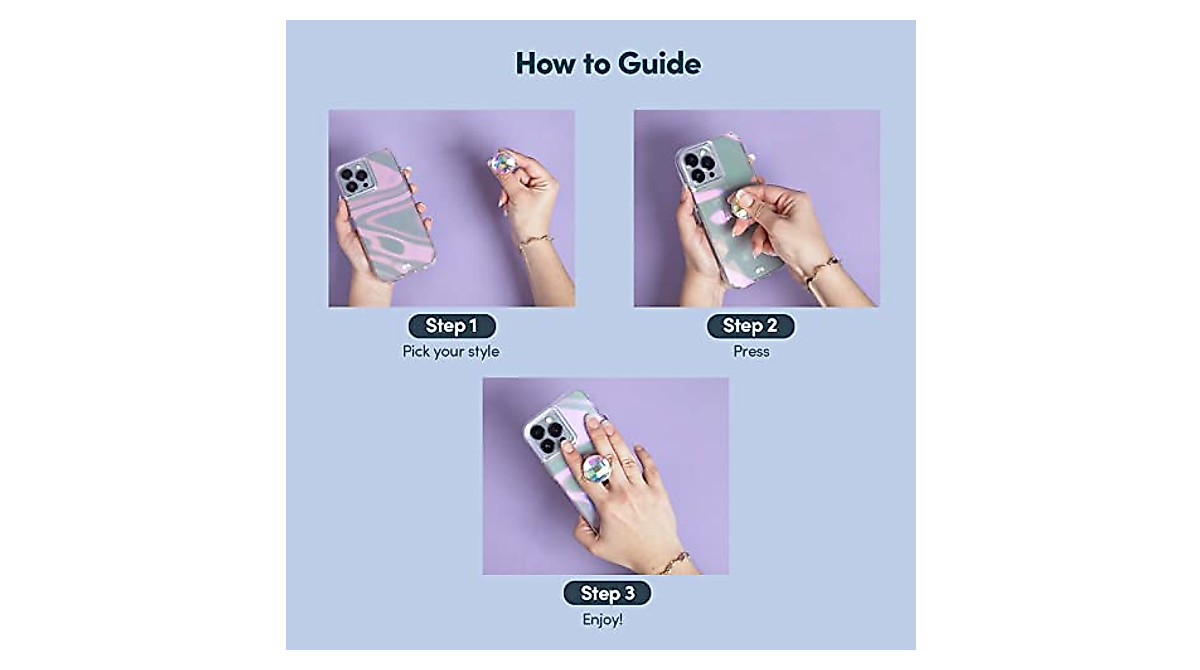 How to Guide

Step 1
Pick your style

Step 2
Press

Step 3
Enjoy!