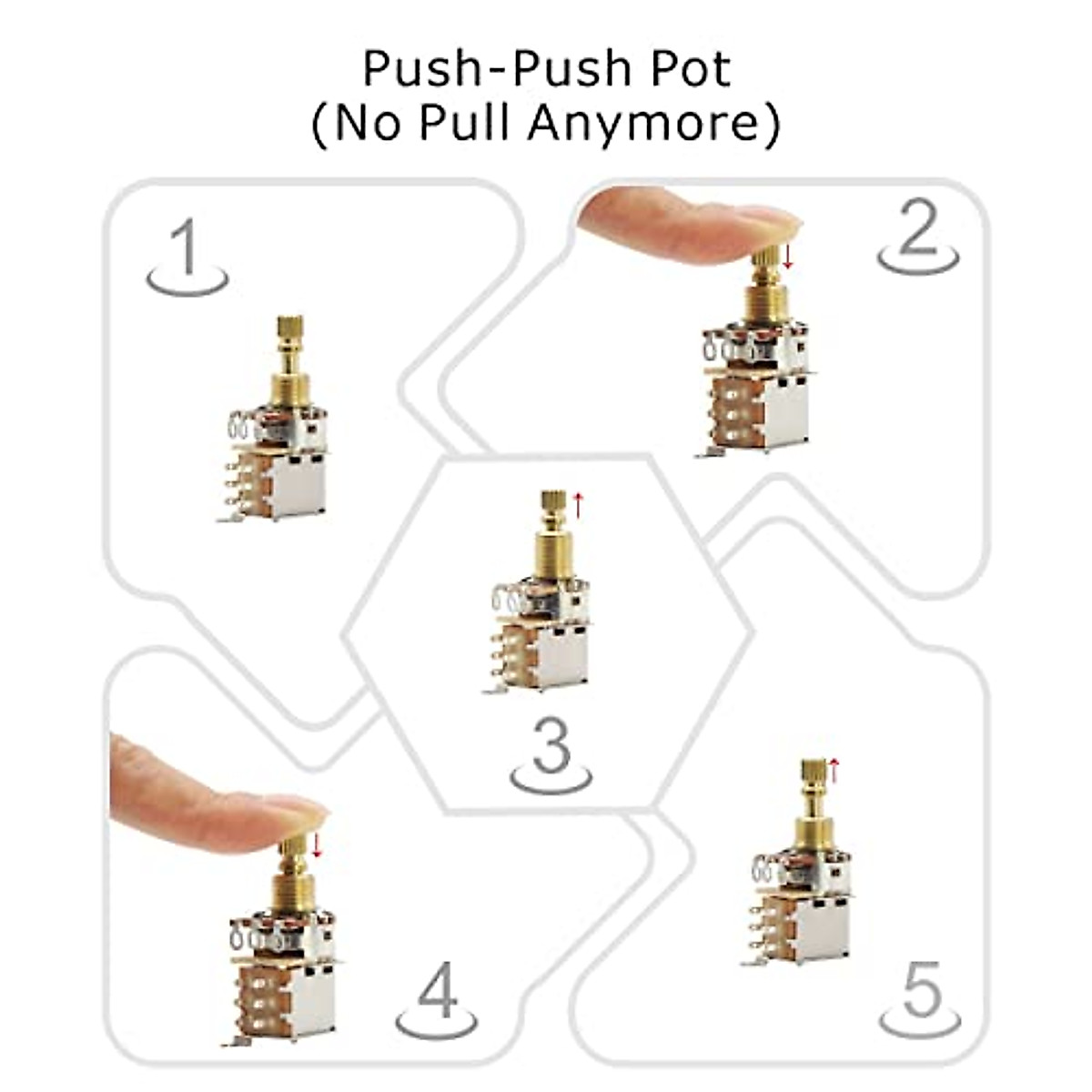 Push-Push Pot
(No Pull Anymore)

1

2

3

4

5