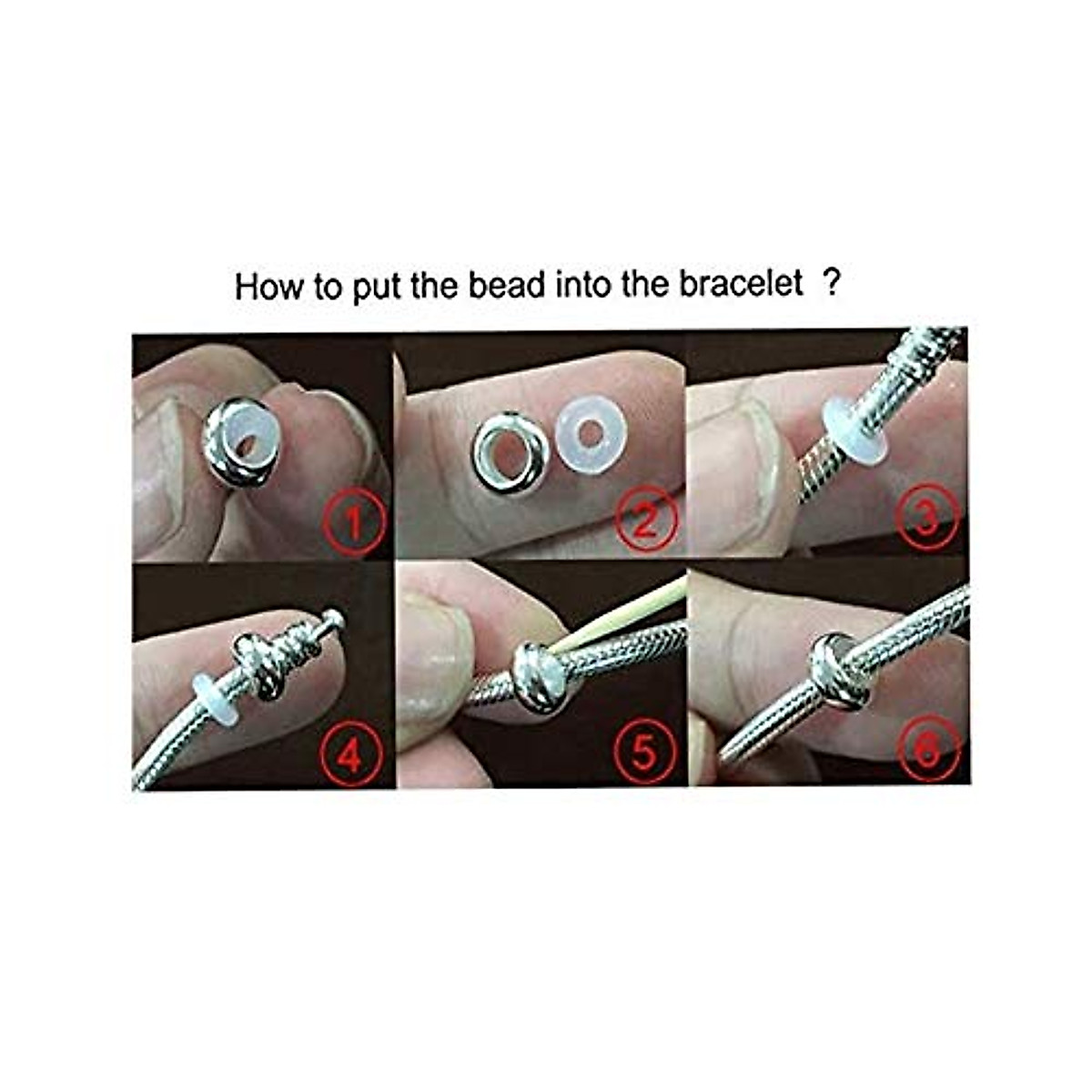 How to put the bead into the bracelet ?

1

2

3

4

5

6