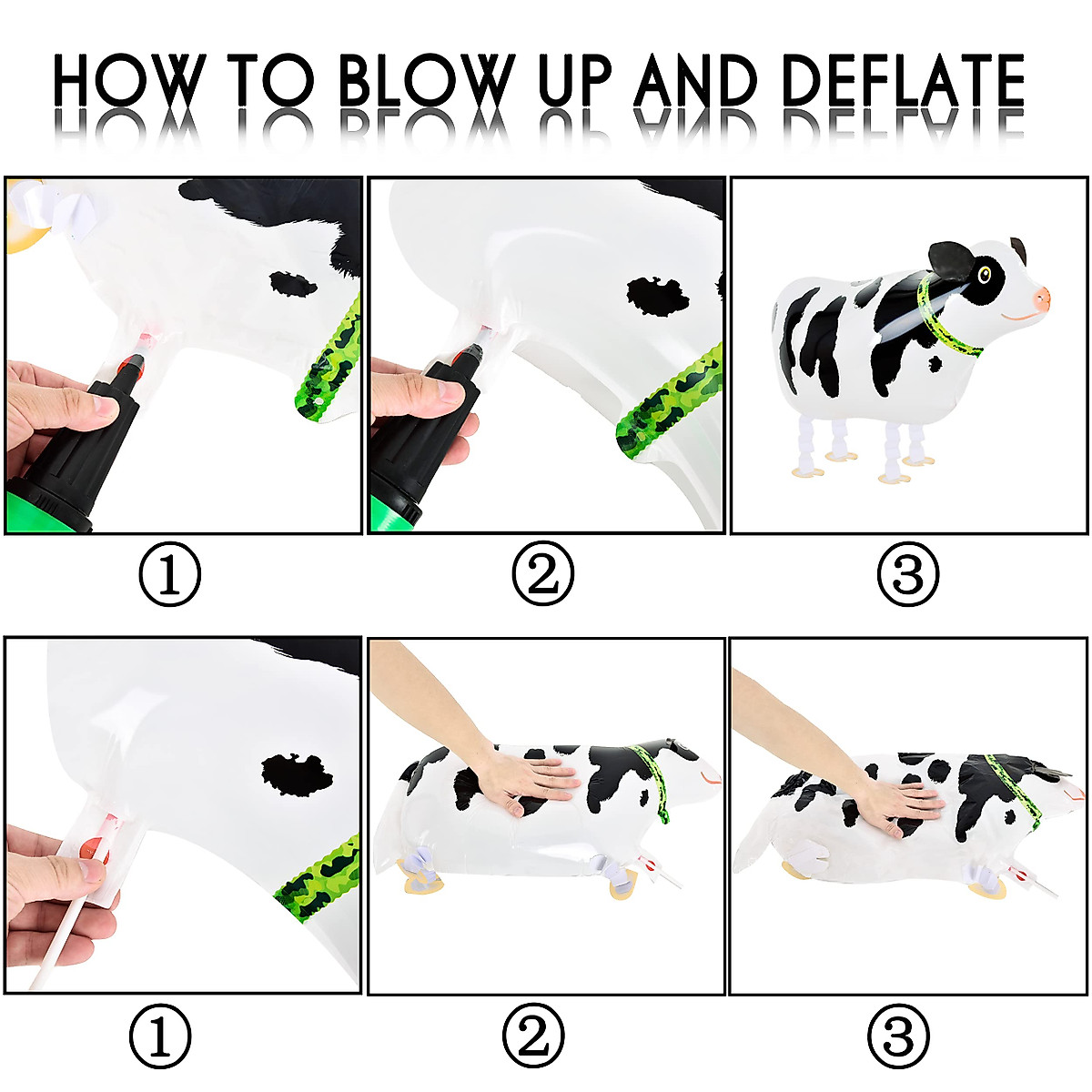 HOW TO BLOW UP AND DEFLATE

①

②

③

①

②

③