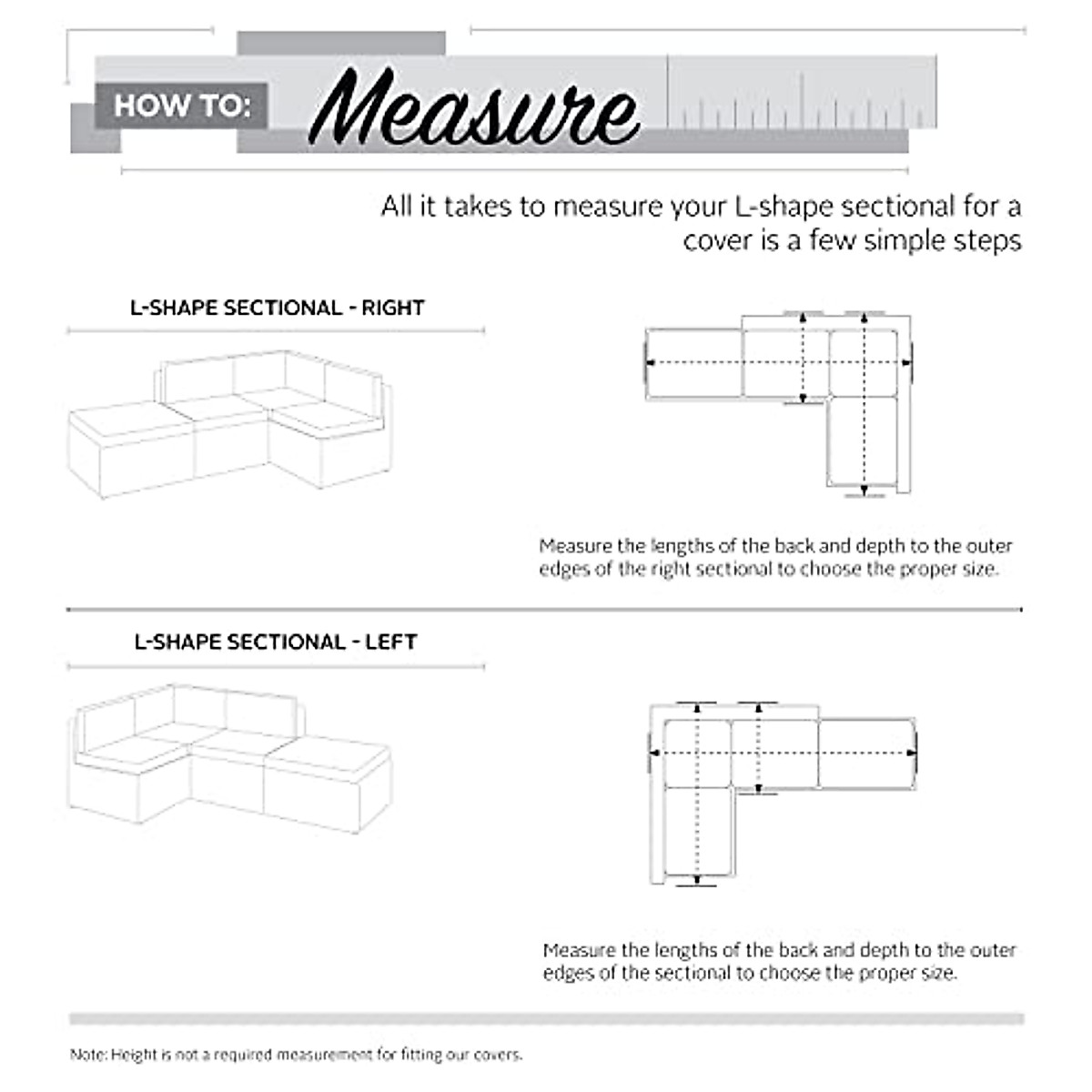 HOW TO: Measure

All it takes to measure your L-shape sectional for a cover is a few simple steps

L-SHAPE SECTIONAL - RIGHT

Measure the lengths of the back and depth to the outer edges of the right sectional to choose the proper size.

L-SHAPE SECTIONAL - LEFT

Measure the lengths of the back and depth to the outer edges of the sectional to choose the proper size.

Note: Height is not a required measurement for fitting our covers.