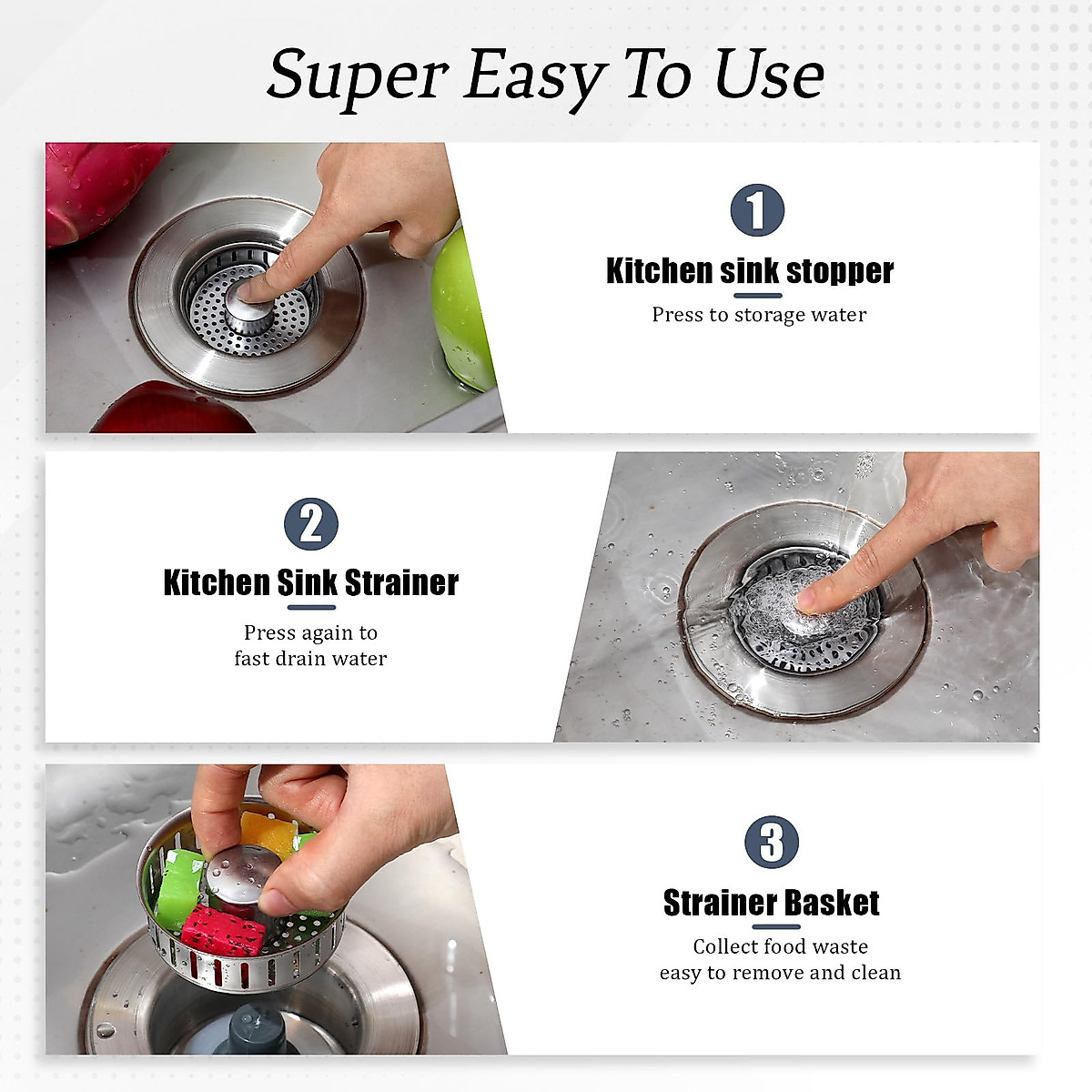 Super Easy To Use

1

Kitchen sink stopper

Press to storage water

2

Kitchen Sink Strainer

Press again to fast drain water

3

Strainer Basket

Collect food waste easy to remove and clean