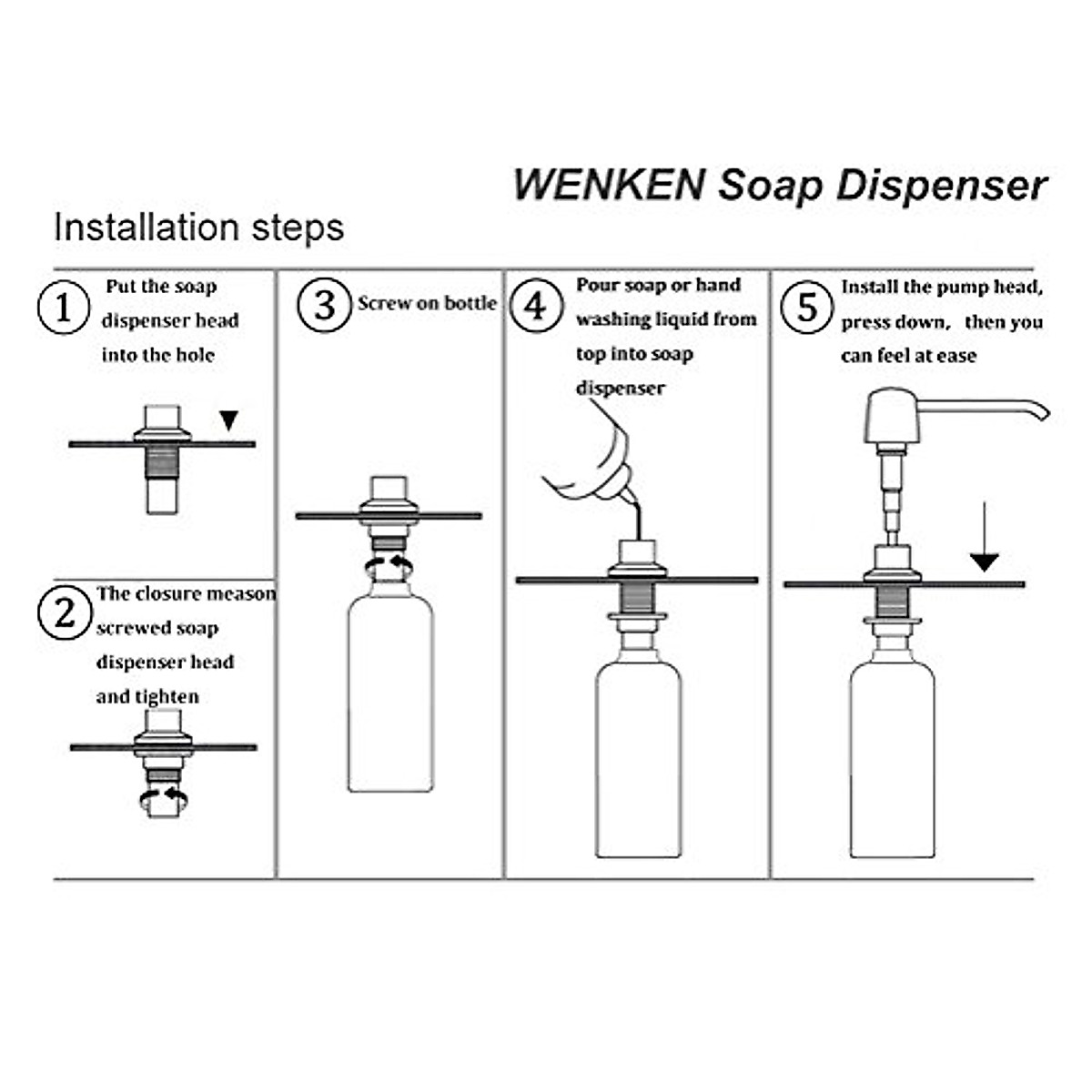 WENKEN Soap Dispenser

Installation steps

1 Put the soap dispenser head into the hole

2 The closure meason screwed soap dispenser head and tighten

3 Screw on bottle

4 Pour soap or hand washing liquid from top into soap dispenser

5 Install the pump head, press down, then you can feel at ease