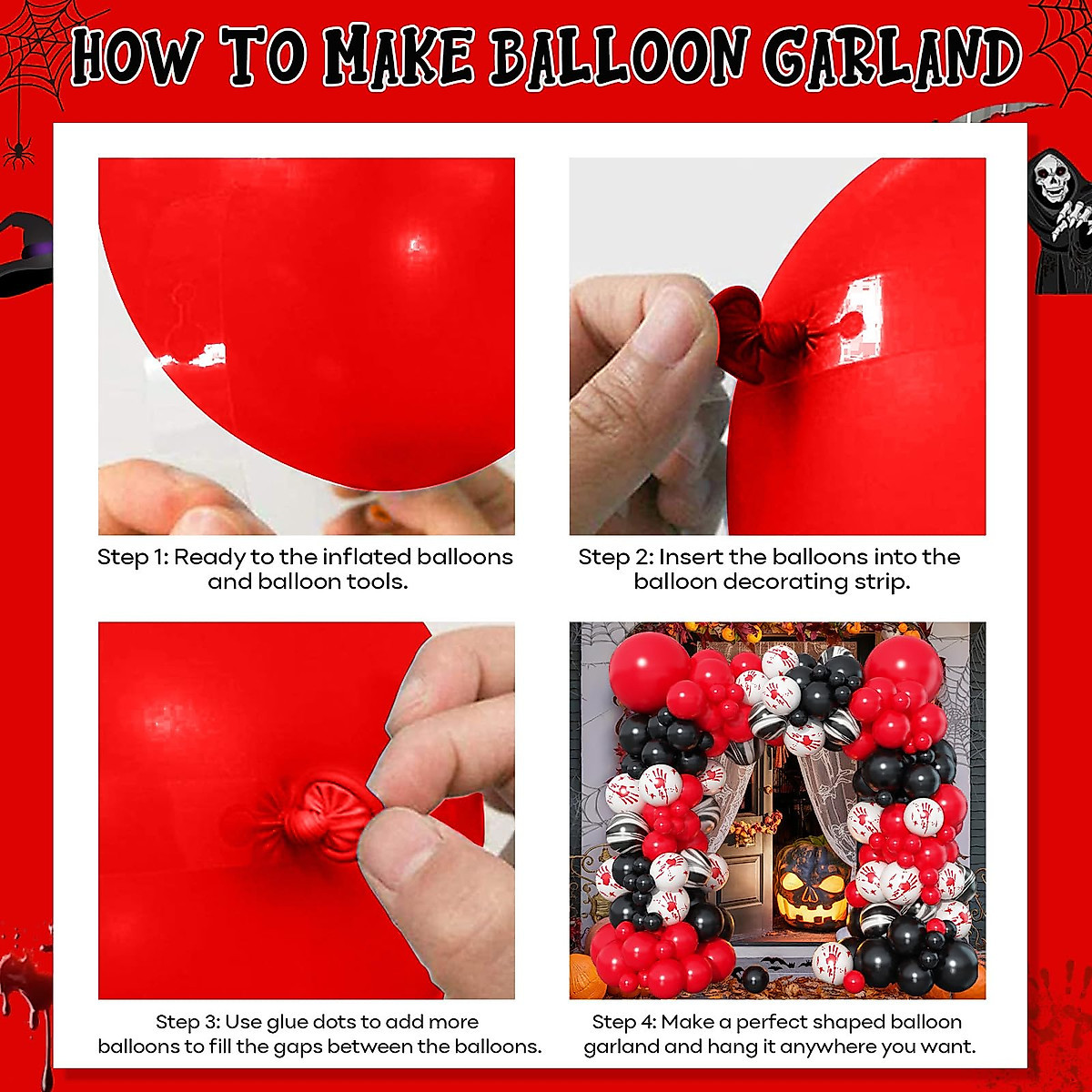 HOW TO MAKE BALLOON GARLAND

Step 1: Ready to the inflated balloons and balloon tools.

Step 2: Insert the balloons into the balloon decorating strip.

Step 3: Use glue dots to add more balloons to fill the gaps between the balloons.

Step 4: Make a perfect shaped balloon garland and hang it anywhere you want.