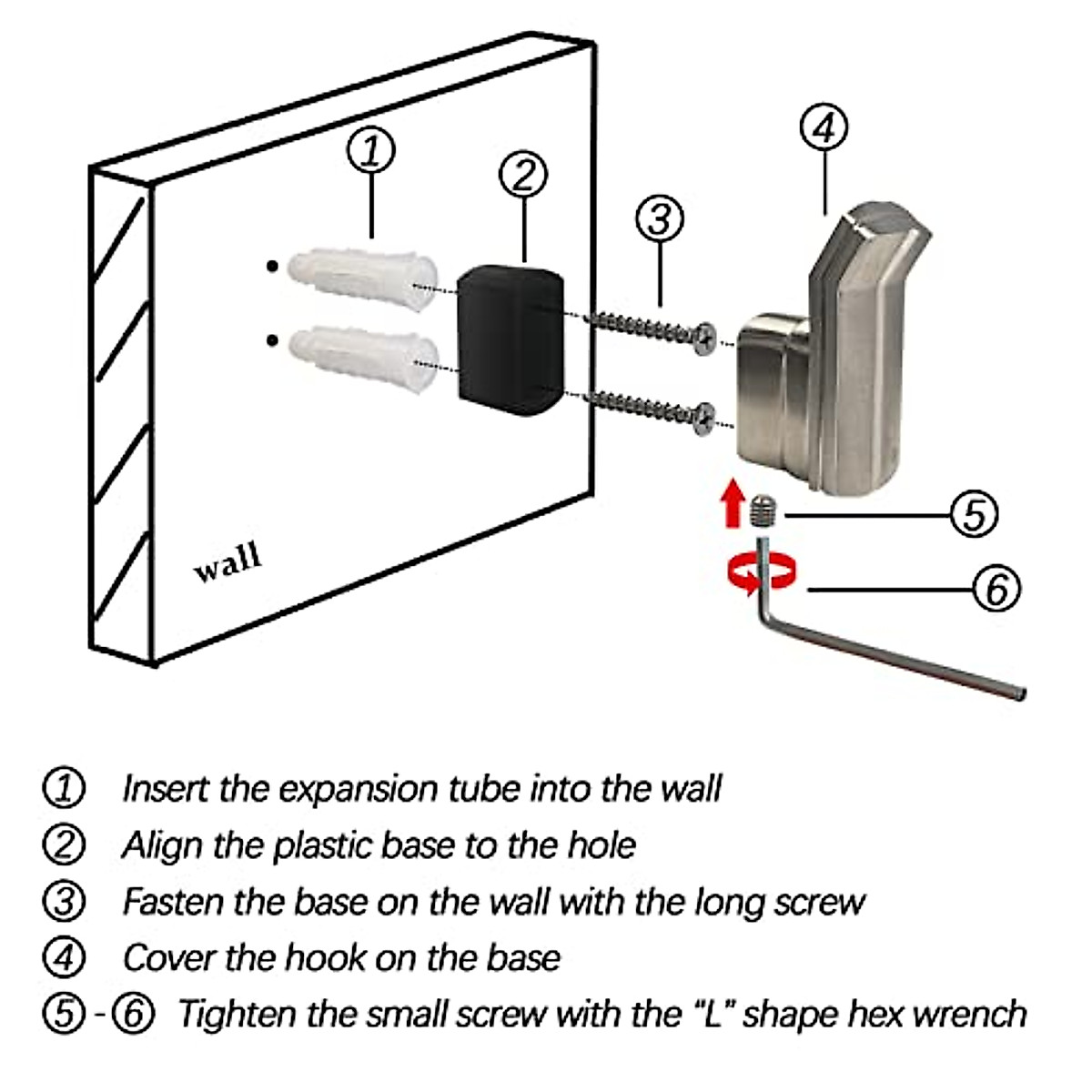 ①
②
③
④
⑤
⑥
wall

① Insert the expansion tube into the wall
② Align the plastic base to the hole
③ Fasten the base on the wall with the long screw
④ Cover the hook on the base
⑤-⑥ Tighten the small screw with the "L" shape hex wrench