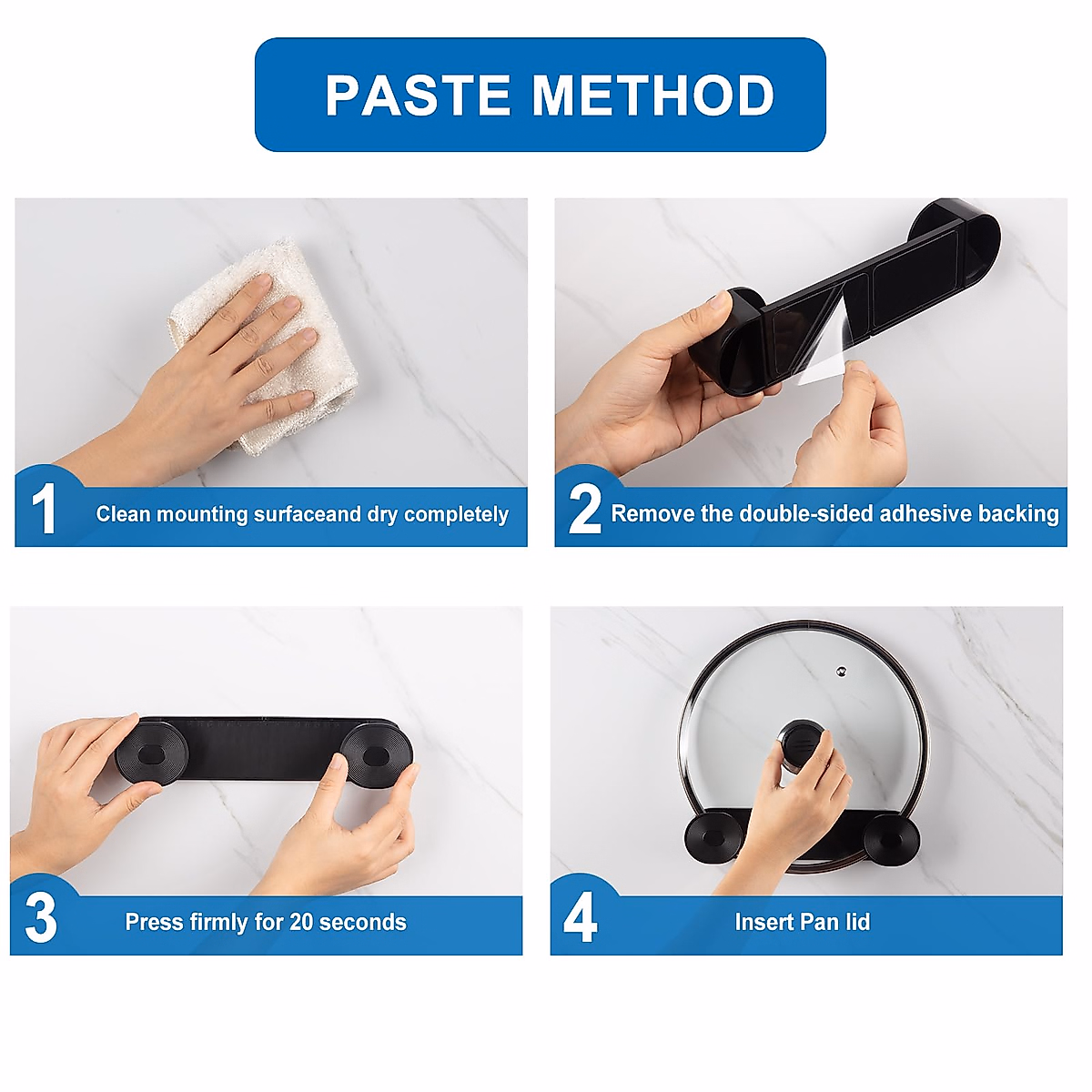 PASTE METHOD

1 Clean mounting surfaceand dry completely

2 Remove the double-sided adhesive backing

3 Press firmly for 20 seconds

4 Insert Pan lid