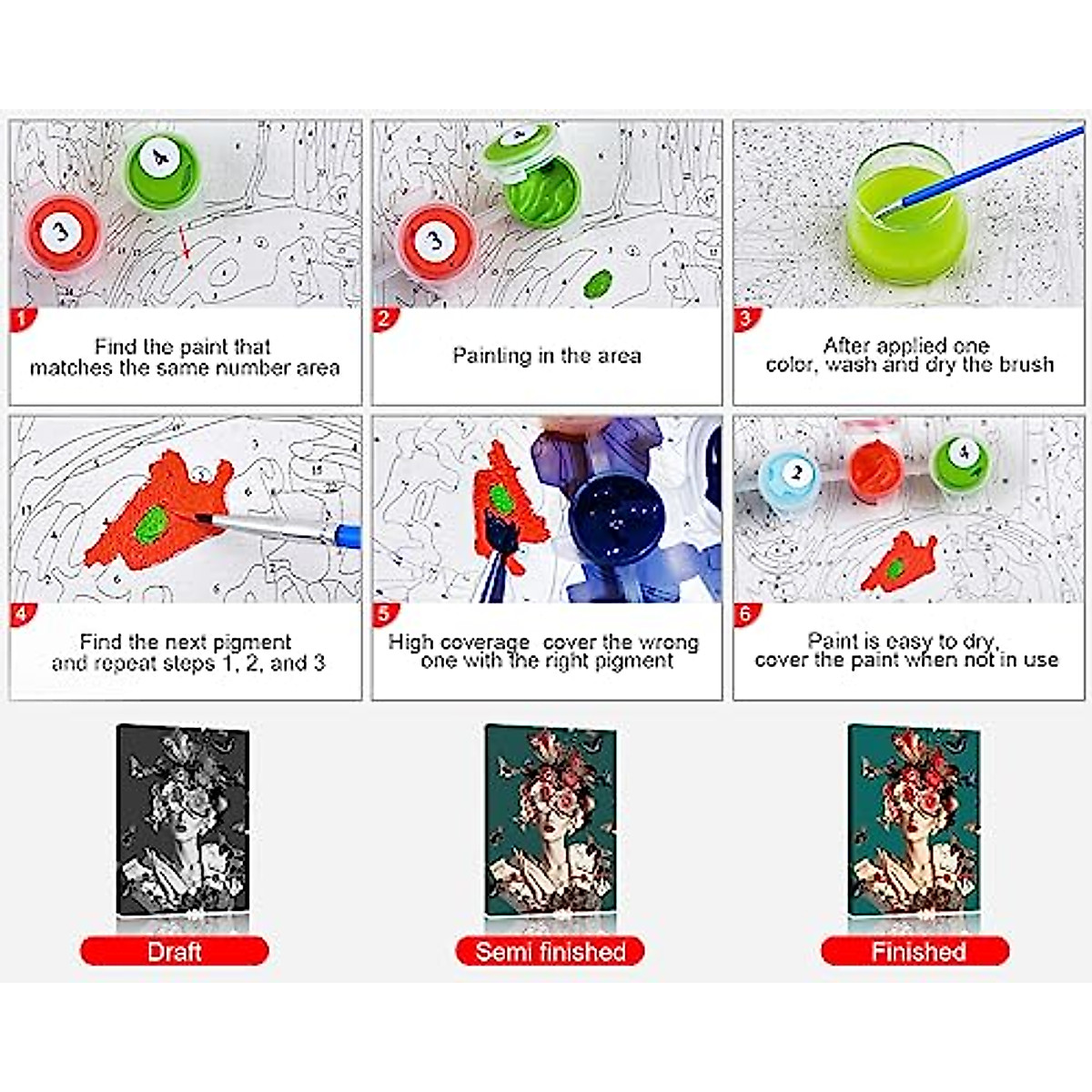 1
Find the paint that matches the same number area

2
Painting in the area

3
After applied one color, wash and dry the brush

4
Find the next pigment and repeat steps 1, 2, and 3

5
High coverage cover the wrong one with the right pigment

6
Paint is easy to dry, cover the paint when not in use

Draft

Semi finished

Finished