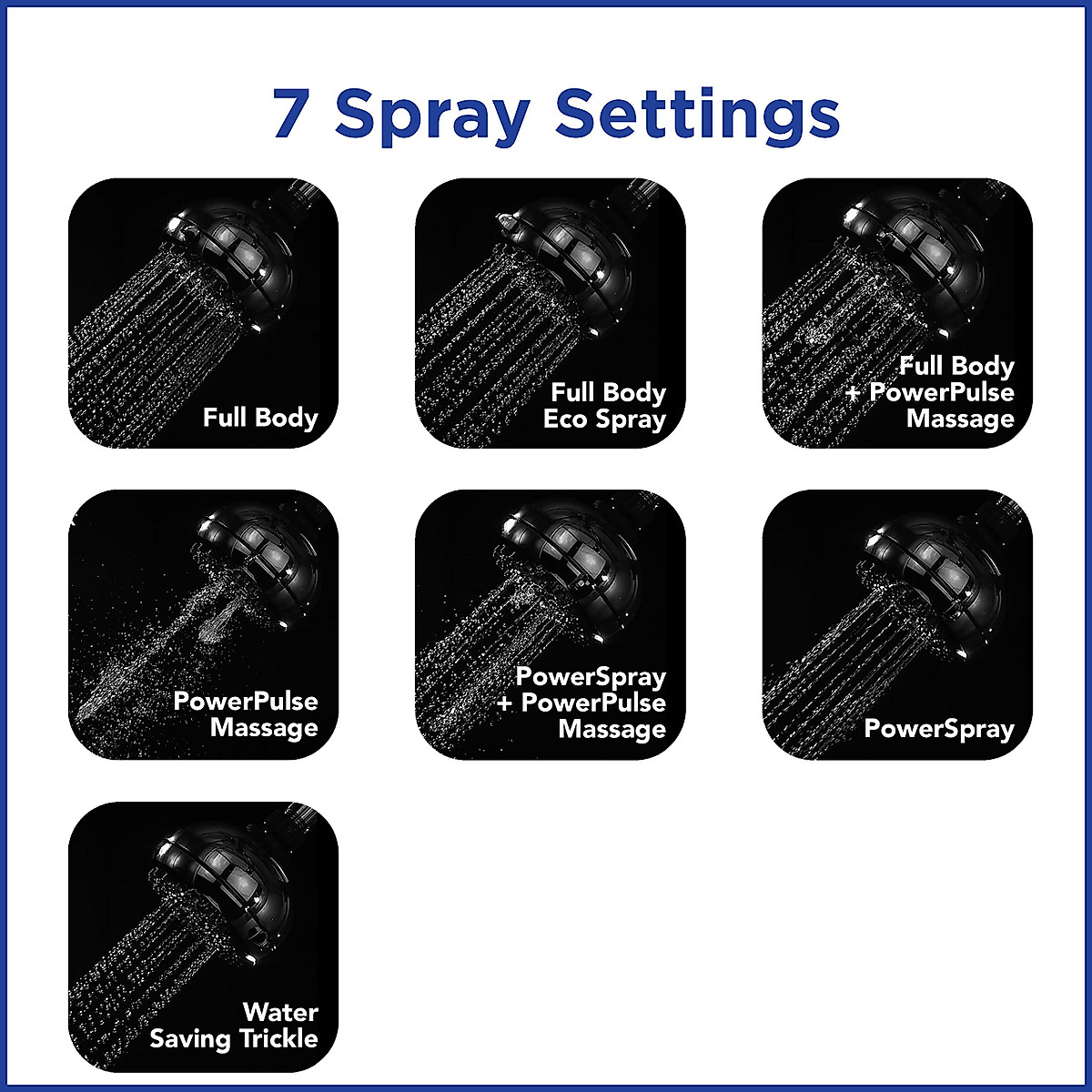 7 Spray Settings

Full Body

Full Body
Eco Spray

Full Body
+ PowerPulse
Massage

PowerPulse
Massage

PowerSpray
+ PowerPulse
Massage

PowerSpray

Water
Saving Trickle