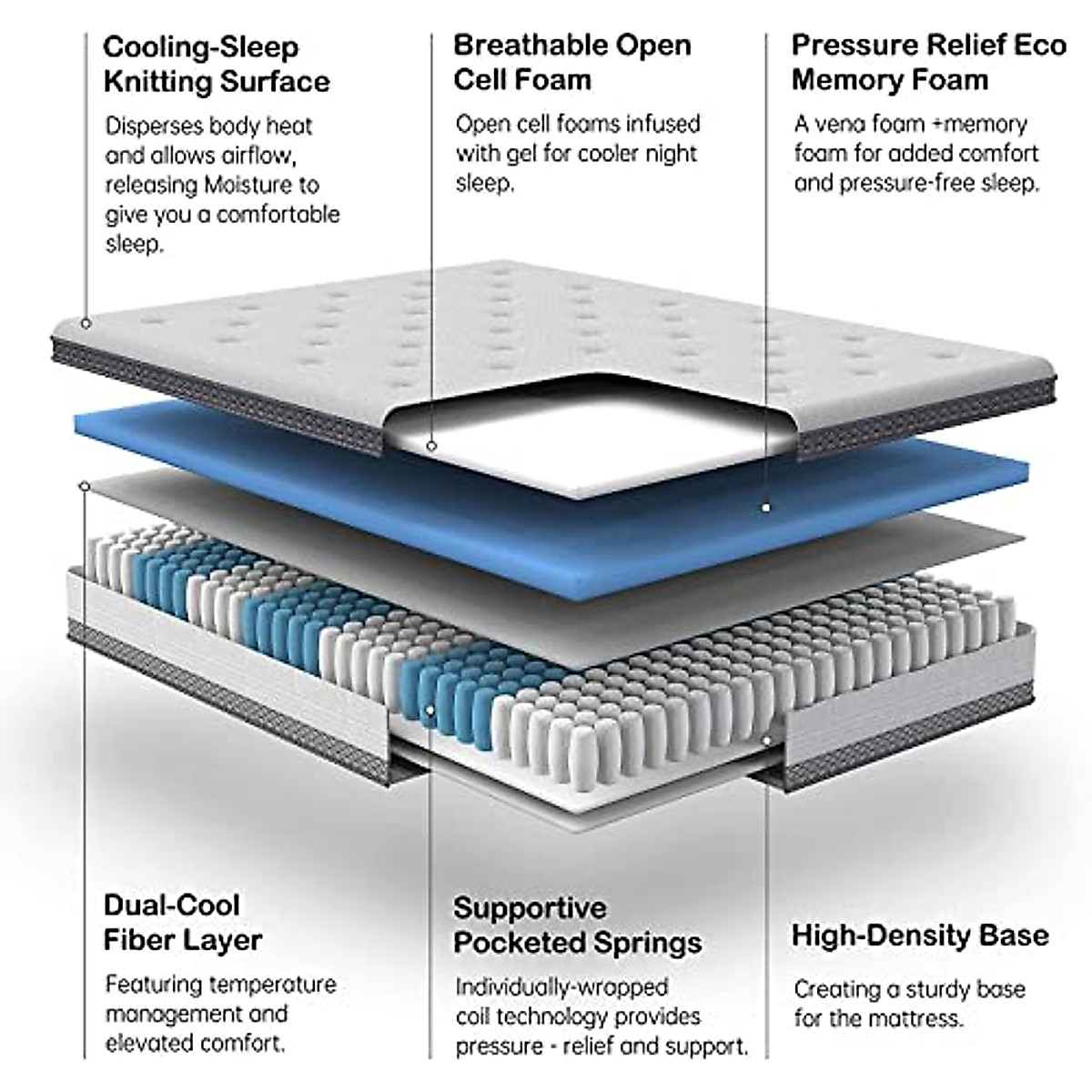 Cooling-Sleep Knitting Surface

Disperses body heat and allows airflow, releasing Moisture to give you a comfortable sleep.

Breathable Open Cell Foam

Open cell foams infused with gel for cooler night sleep.

Pressure Relief Eco Memory Foam

A vena foam +memory foam for added comfort and pressure-free sleep.

Dual-Cool Fiber Layer

Featuring temperature management and elevated comfort.

Supportive Pocketed Springs

Individually-wrapped coil technology provides pressure - relief and support.

High-Density Base

Creating a sturdy base for the mattress.