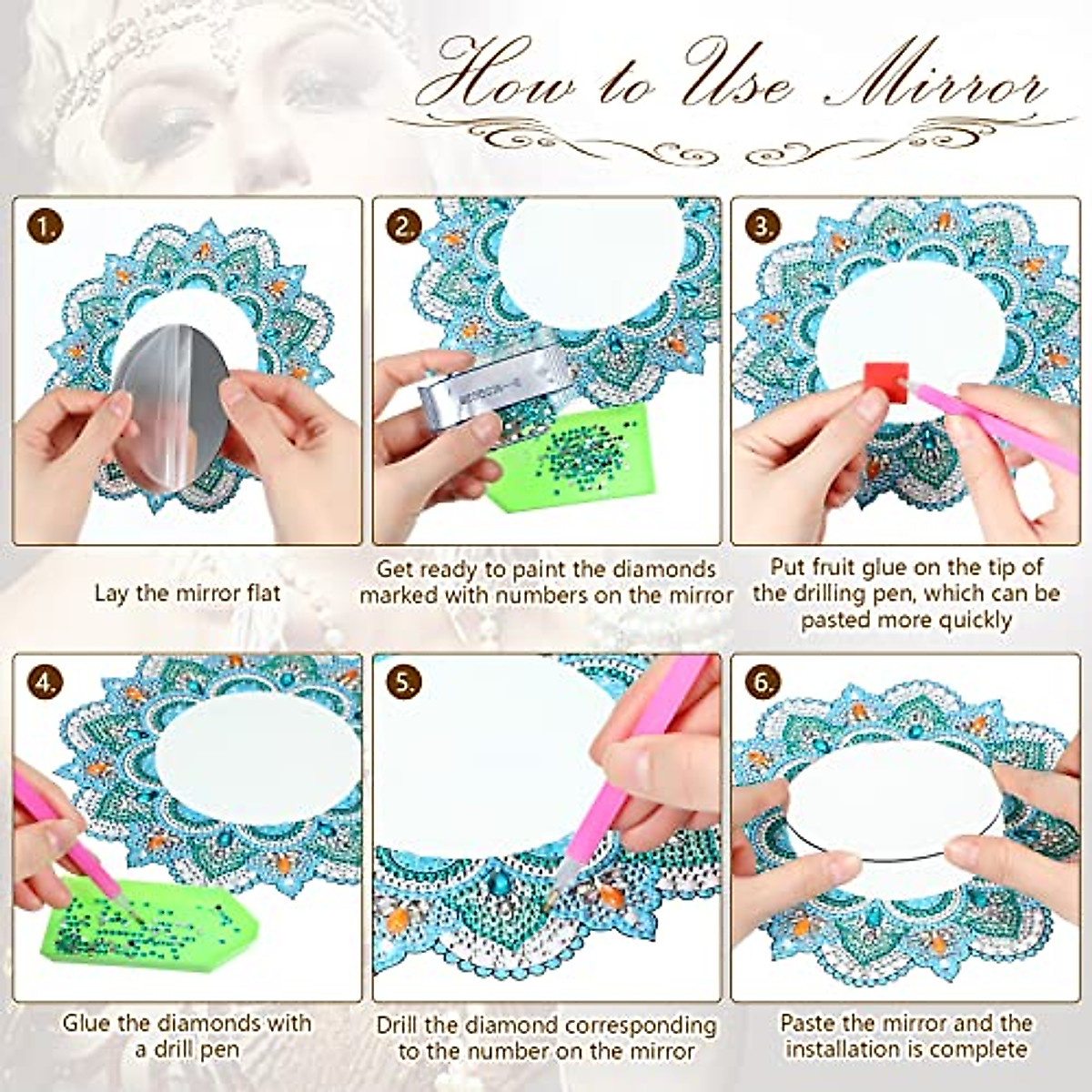 How to Use Mirror

1.

Lay the mirror flat

2.

Get ready to paint the diamonds marked with numbers on the mirror

3.

Put fruit glue on the tip of the drilling pen, which can be pasted more quickly

4.

Glue the diamonds with a drill pen

5.

Drill the diamond corresponding to the number on the mirror

6.

Paste the mirror and the installation is complete