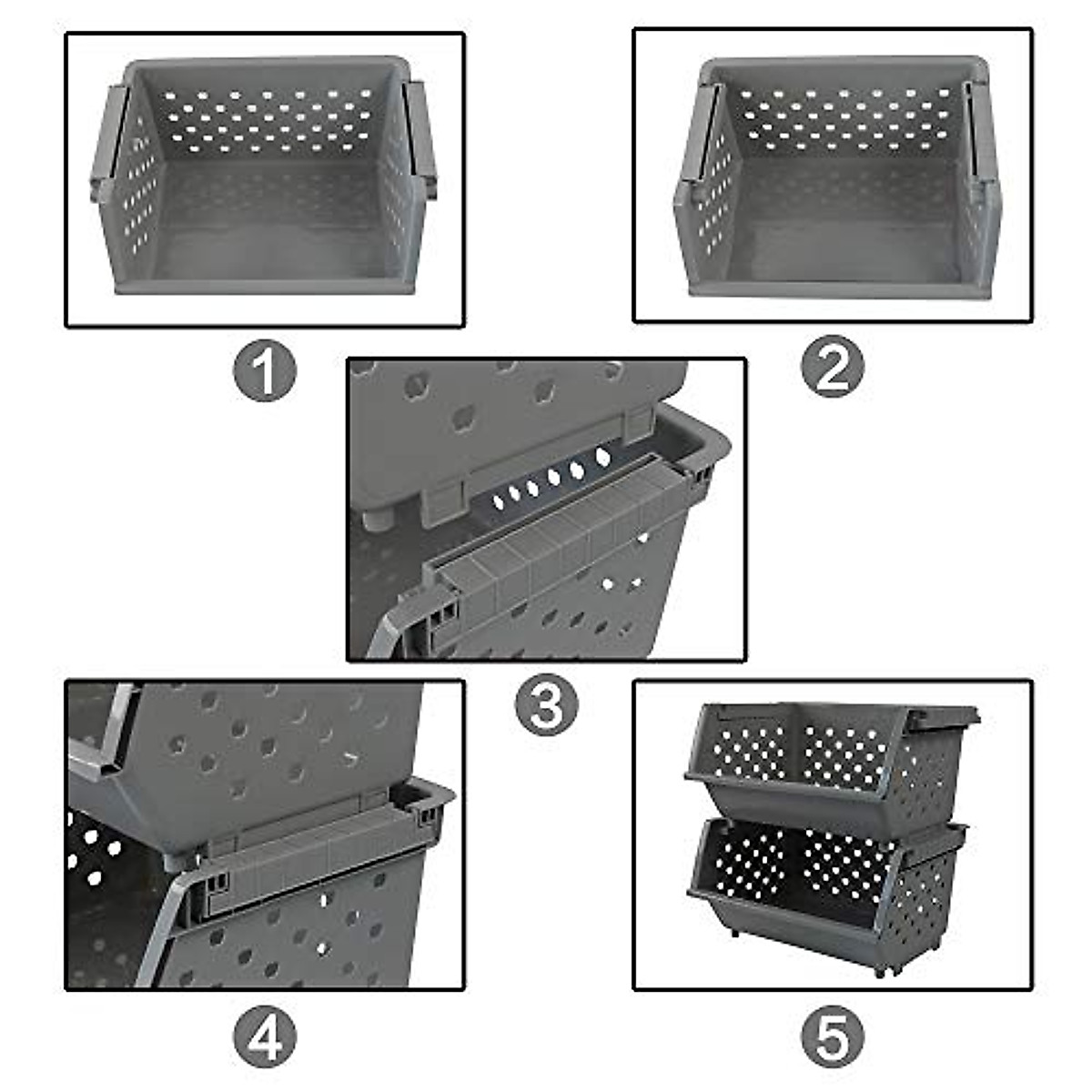 1

2

3

4

5