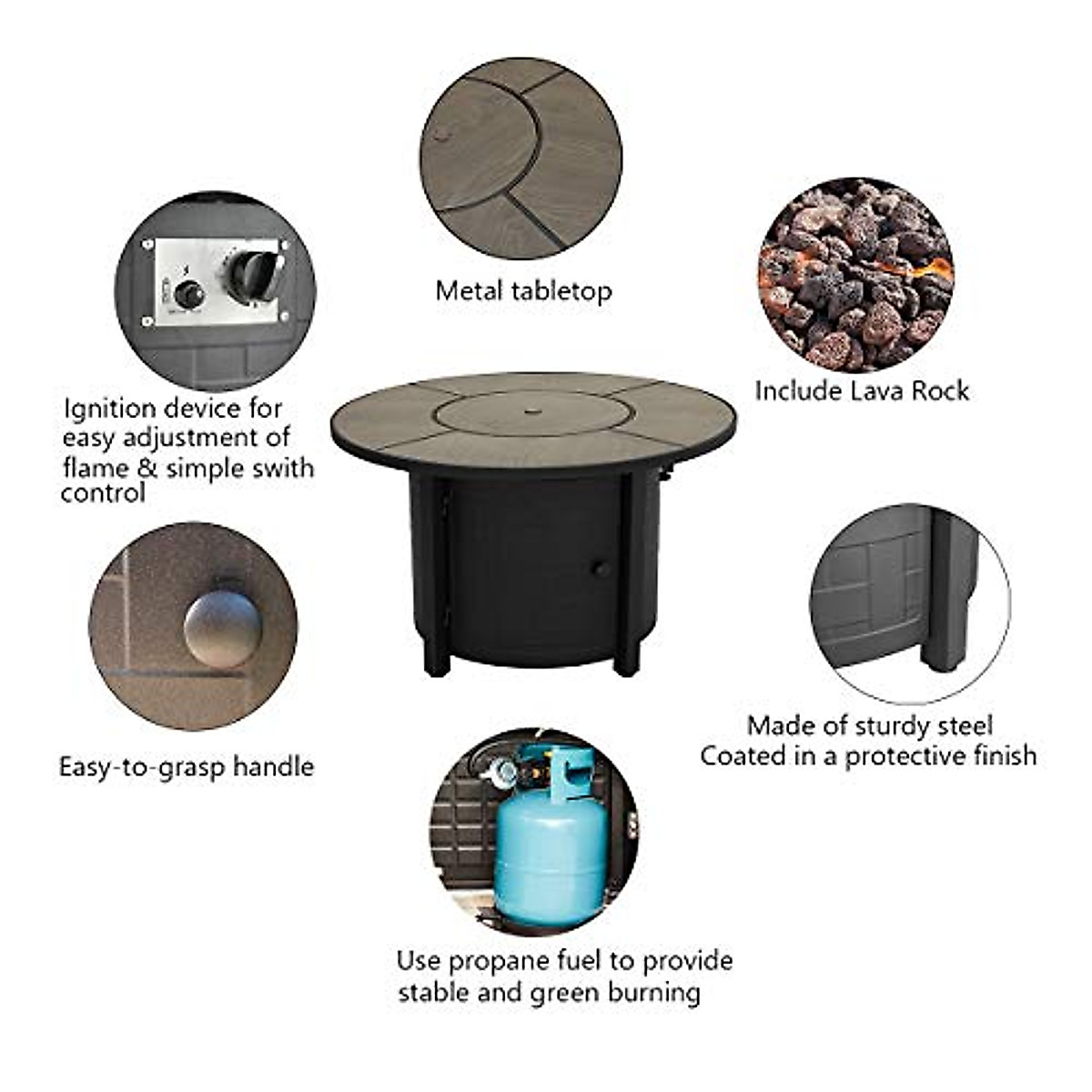 Metal tabletop

Ignition device for easy adjustment of flame & simple swith control

Include Lava Rock

Easy-to-grasp handle

Made of sturdy steel
Coated in a protective finish

Use propane fuel to provide stable and green burning