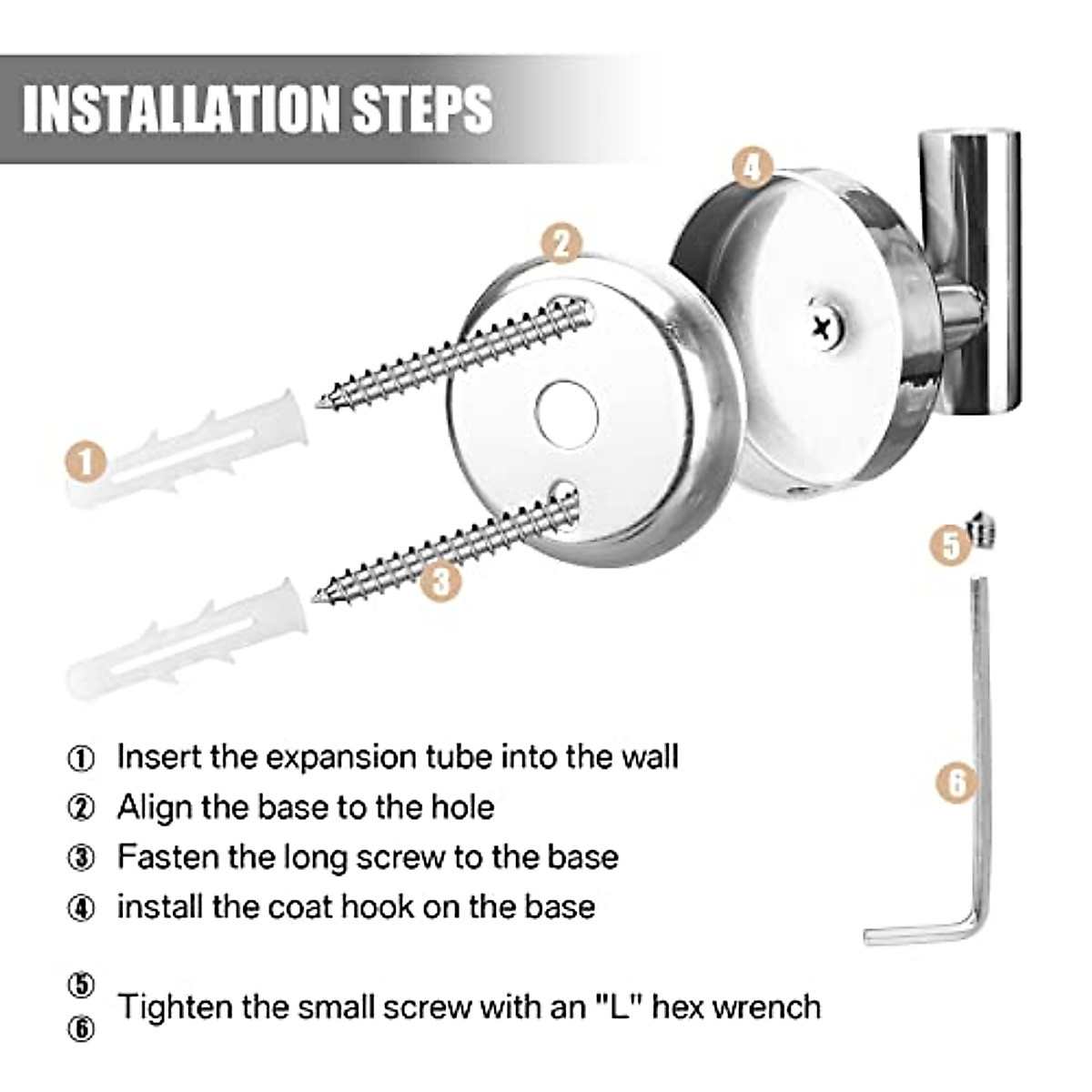 INSTALLATION STEPS

4

2

1

3

5

6

① Insert the expansion tube into the wall

② Align the base to the hole

③ Fasten the long screw to the base

④ install the coat hook on the base

⑤
⑥ Tighten the small screw with an "L" hex wrench