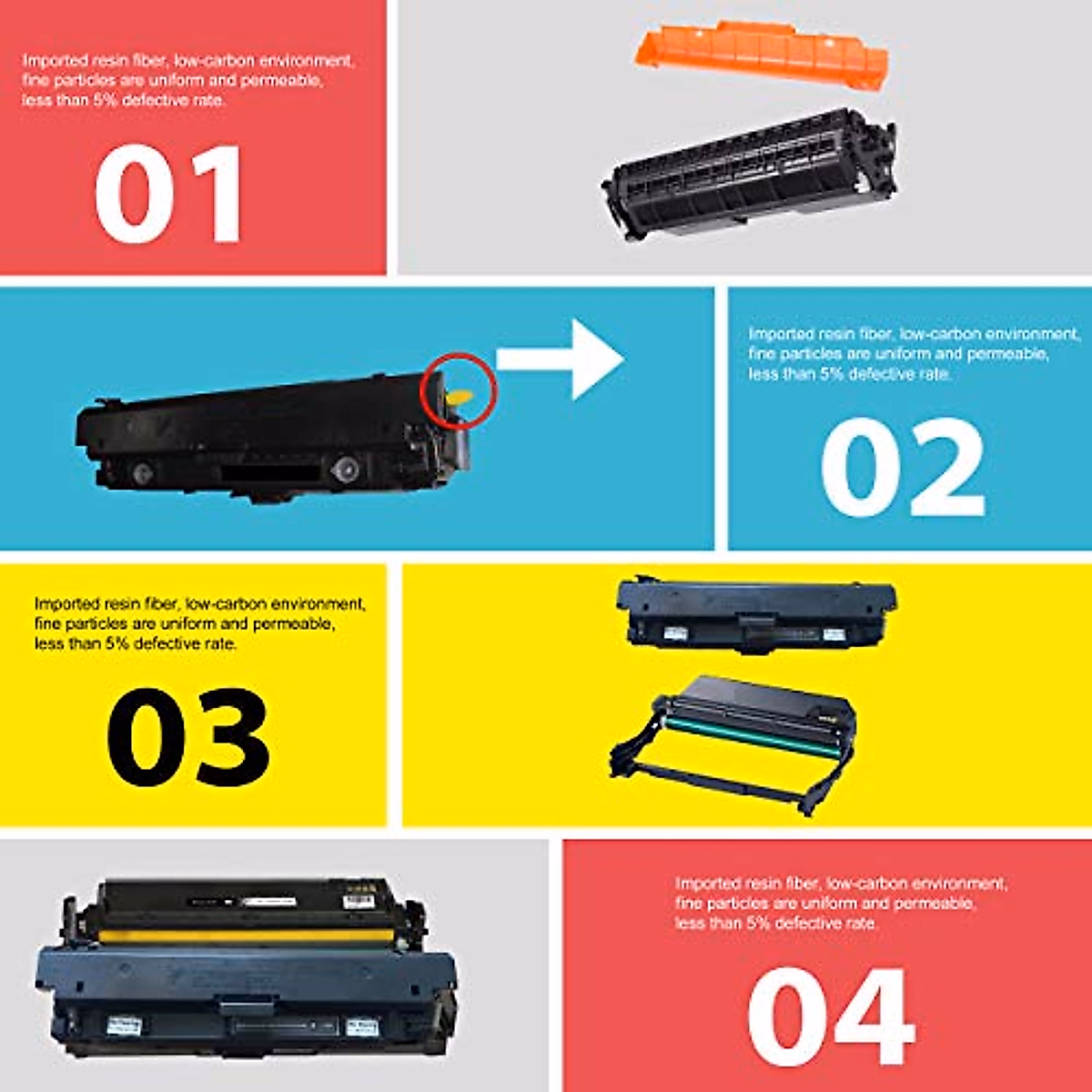 Imported resin fiber, low-carbon environment, fine particles are uniform and permeable, less than 5% defective rate.

01

Imported resin fiber, low-carbon environment, fine particles are uniform and permeable, less than 5% defective rate.

02

Imported resin fiber, low-carbon environment, fine particles are uniform and permeable, less than 5% defective rate.

03

Imported resin fiber, low-carbon environment, fine particles are uniform and permeable, less than 5% defective rate.

04