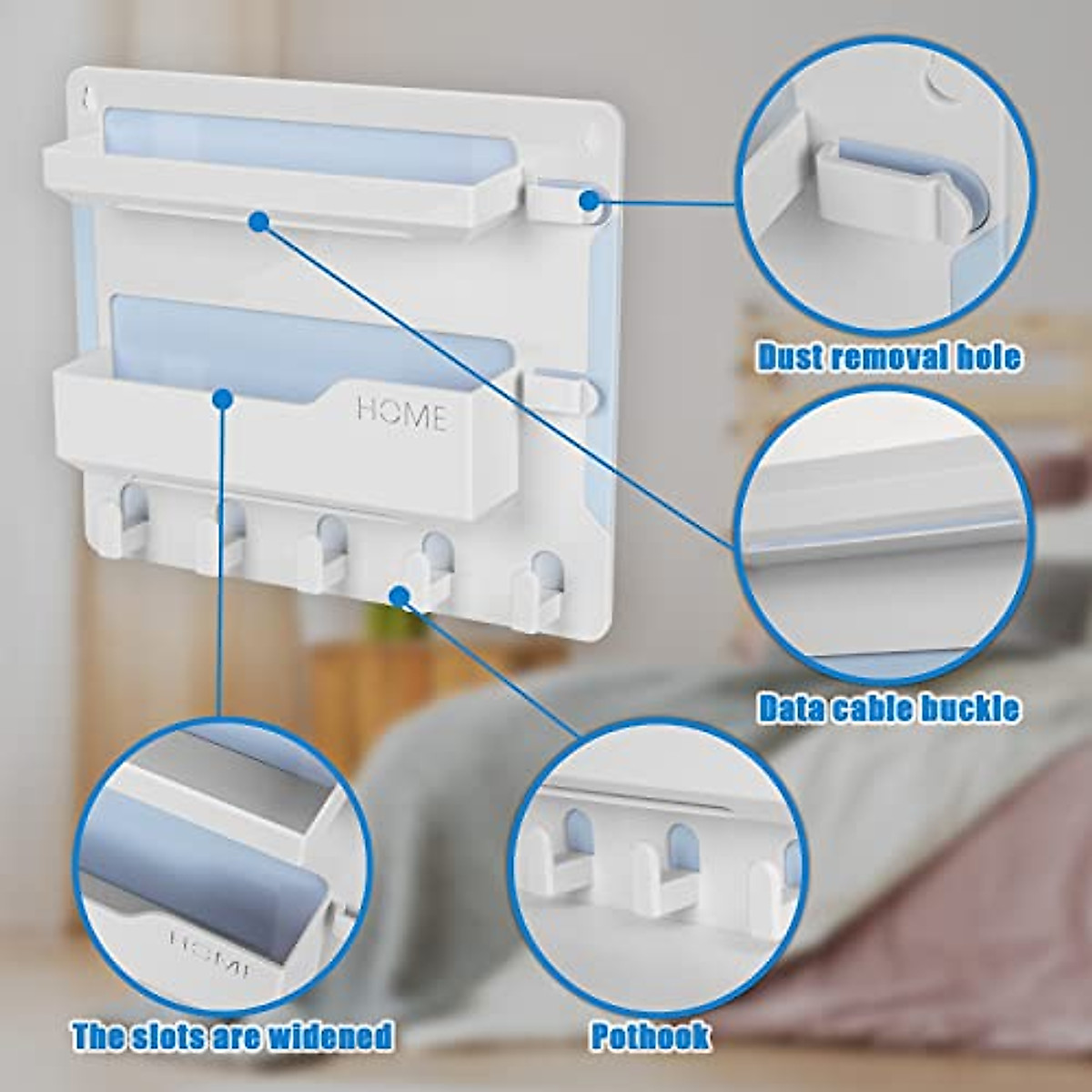 HOME

Dust removal hole

Data cable buckle

HOME

The slots are widened

Pothook