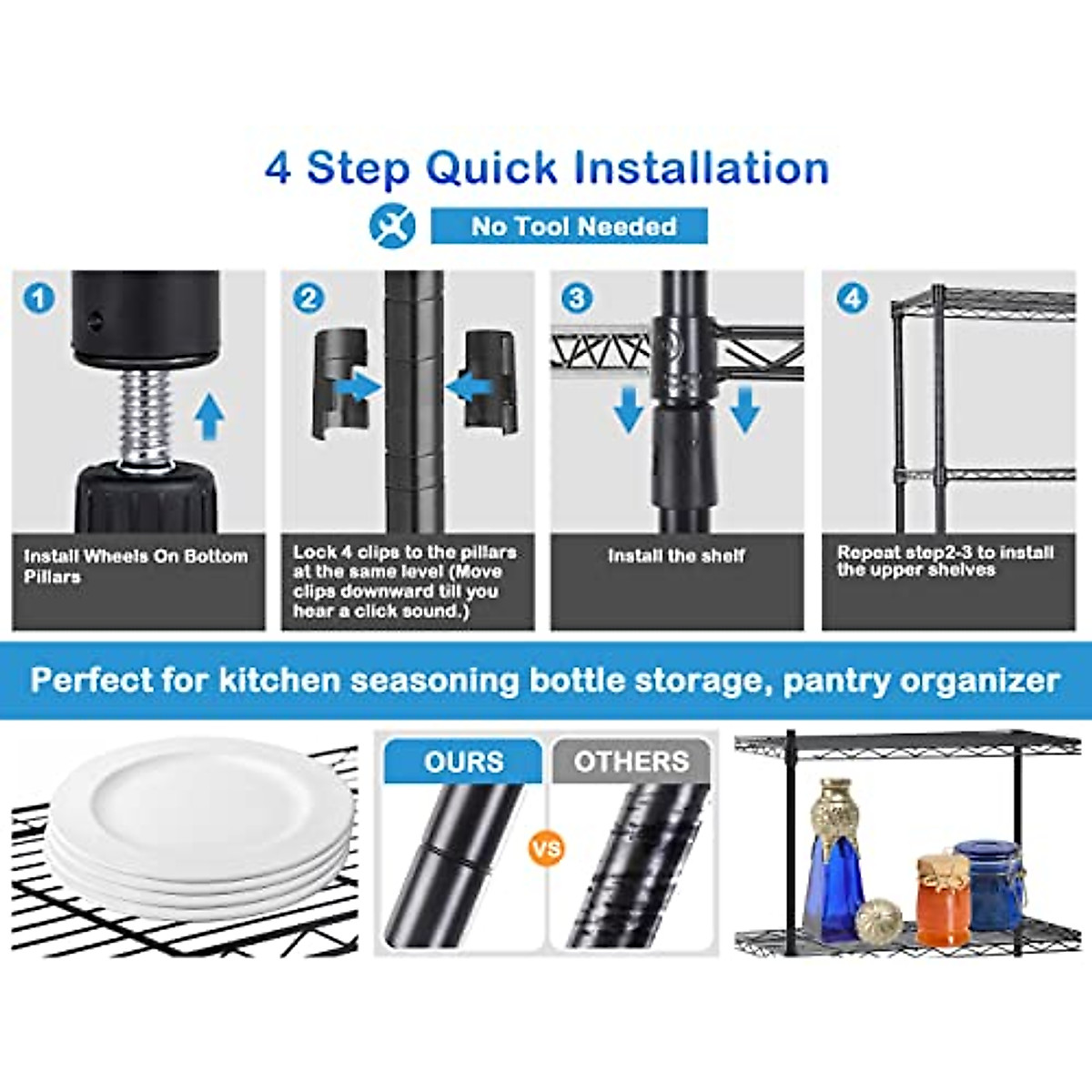 4 Step Quick Installation

No Tool Needed

1
Install Wheels On Bottom Pillars

2
Lock 4 clips to the pillars at the same level (Move clips downward till you hear a click sound.)

3
Install the shelf

4
Repeat step2-3 to install the upper shelves

Perfect for kitchen seasoning bottle storage, pantry organizer

OURS

VS

OTHERS