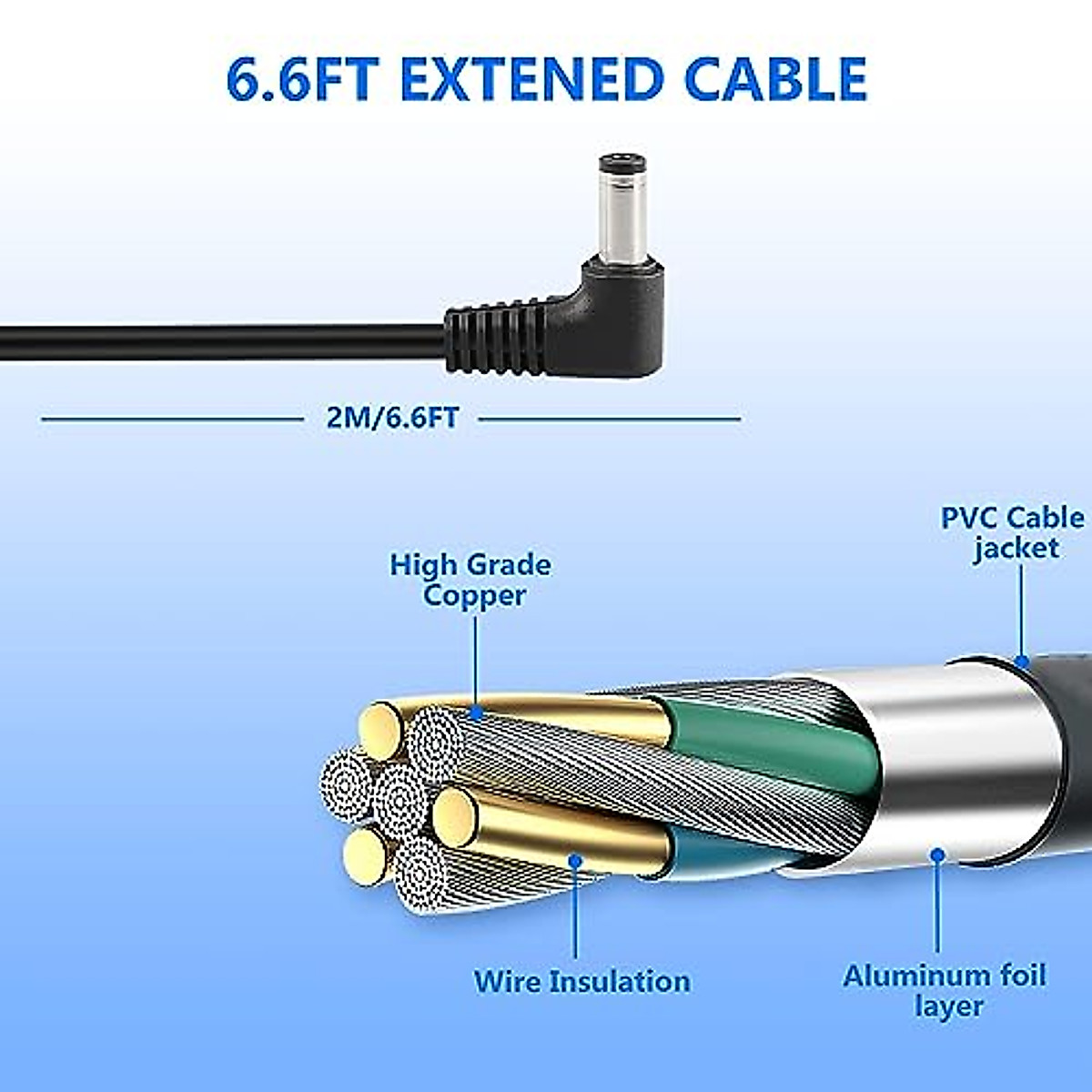 6.6FT EXTENED CABLE

2M/6.6FT

High Grade Copper

PVC Cable jacket

Wire Insulation

Aluminum foil layer