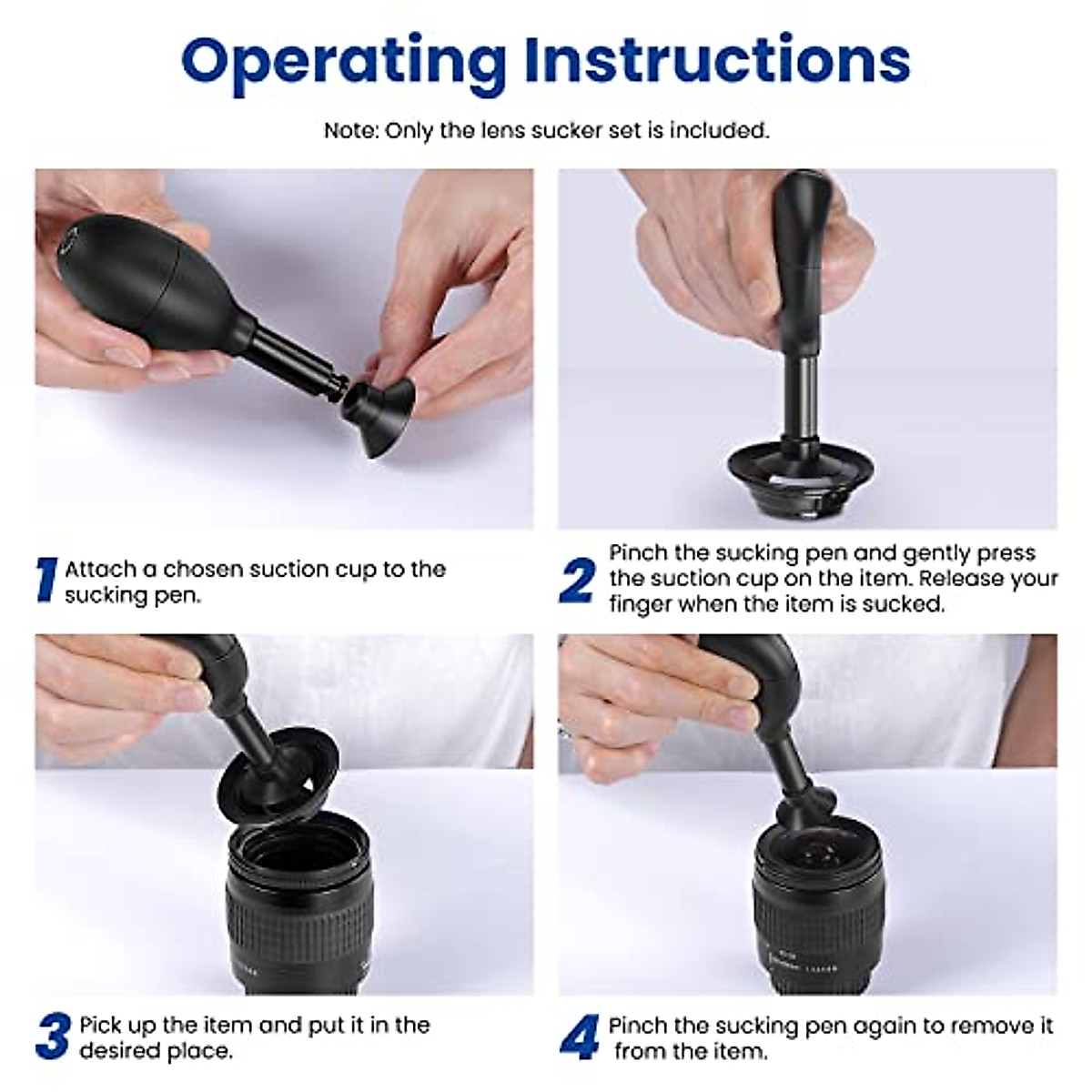 Operating Instructions

Note: Only the lens sucker set is included.

1 Attach a chosen suction cup to the sucking pen.

2 Pinch the sucking pen and gently press the suction cup on the item. Release your finger when the item is sucked.

3 Pick up the item and put it in the desired place.

4 Pinch the sucking pen again to remove it from the item.