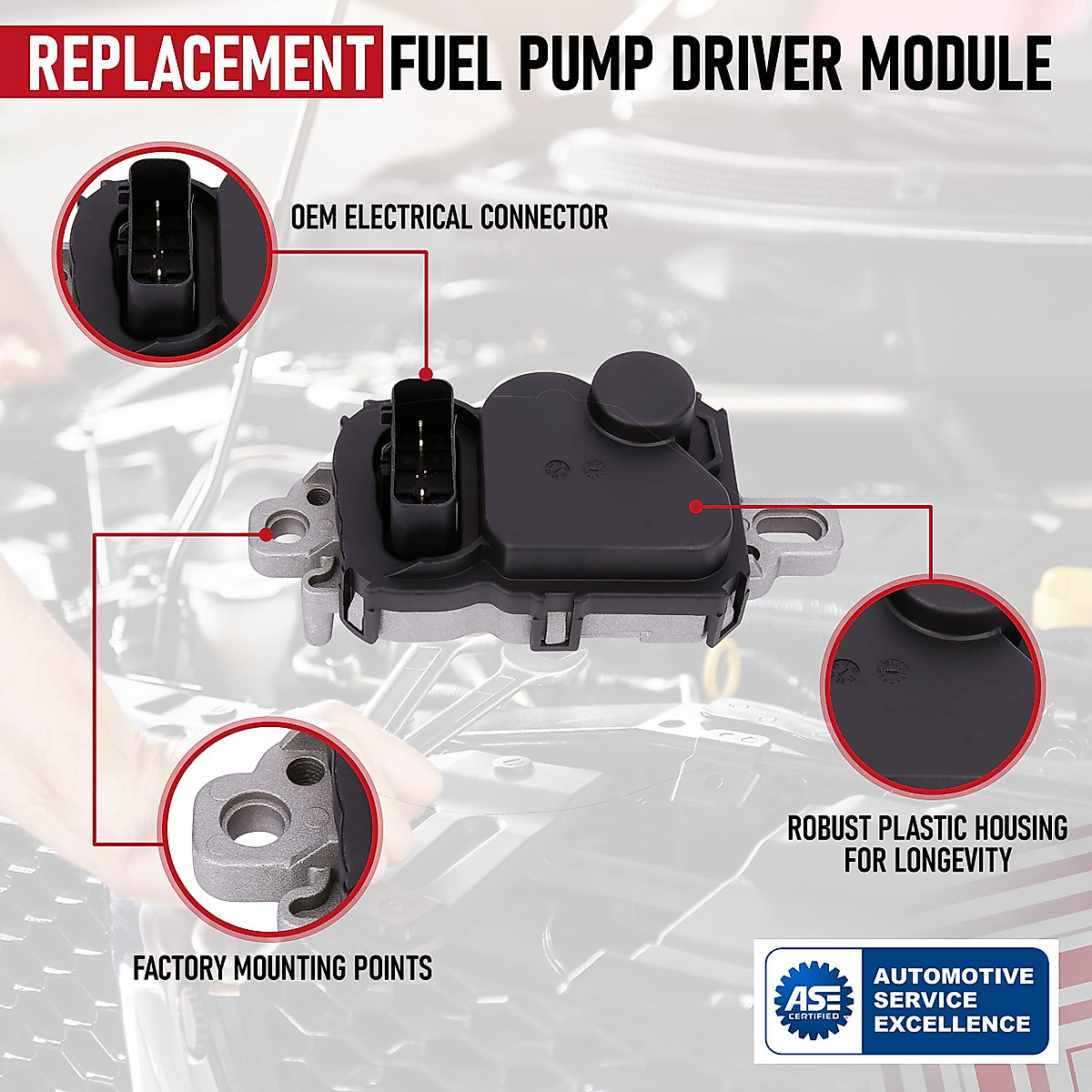 REPLACEMENT FUEL PUMP DRIVER MODULE

OEM ELECTRICAL CONNECTOR

ROBUST PLASTIC HOUSING FOR LONGEVITY

FACTORY MOUNTING POINTS

ASE CERTIFIED

AUTOMOTIVE SERVICE EXCELLENCE