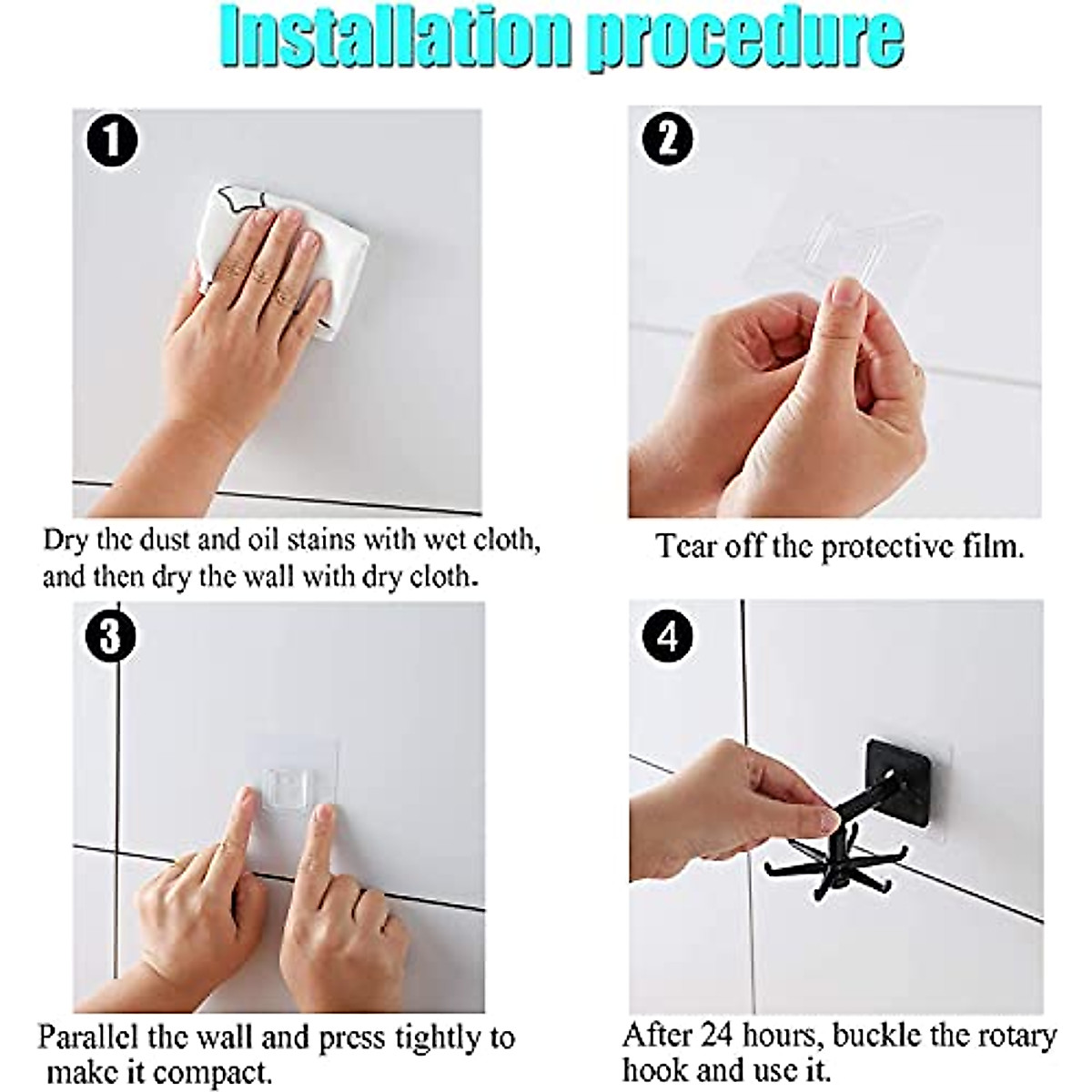 Installation procedure

1

Dry the dust and oil stains with wet cloth, and then dry the wall with dry cloth.

2

Tear off the protective film.

3

Parallel the wall and press tightly to make it compact.

4

After 24 hours, buckle the rotary hook and use it.