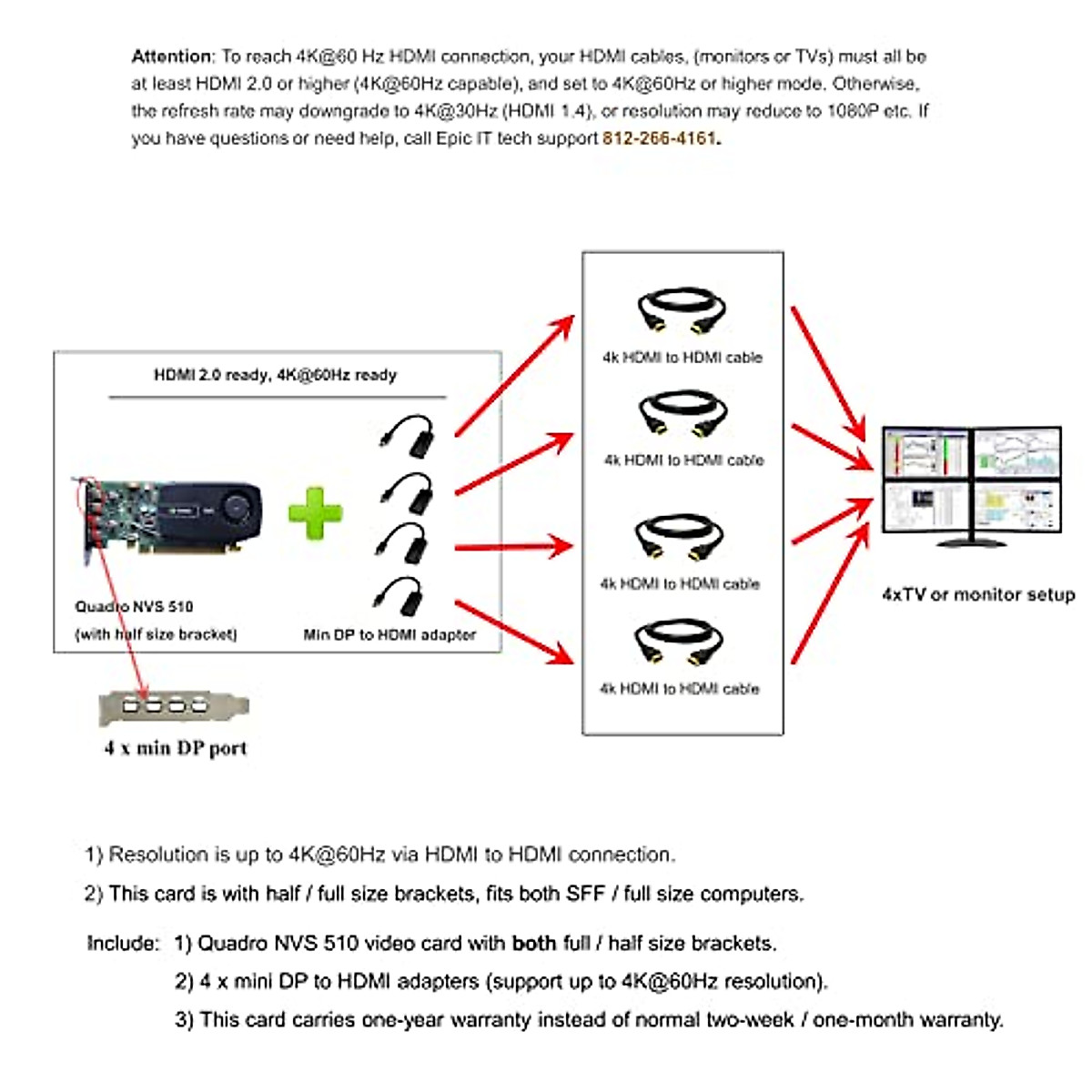 Attention: To reach 4K@60 Hz HDMI connection, your HDMI cables, (monitors or TVs) must all be at least HDMI 2.0 or higher (4K@60Hz capable), and set to 4K@60Hz or higher mode. Otherwise, the refresh rate may downgrade to 4K@30Hz (HDMI 1.4), or resolution may reduce to 1080P etc. If you have questions or need help, call Epic IT tech support 812-266-4161.

HDMI 2.0 ready, 4K@60Hz ready

Quadro NVS 510
(with half size bracket)

Min DP to HDMI adapter

4 x min DP port

4k HDMI to HDMI cable

4k HDMI to HDMI cable

4k HDMI to HDMI cable

4k HDMI to HDMI cable

4xTV or monitor setup

1) Resolution is up to 4K@60Hz via HDMI to HDMI connection.

2) This card is with half / full size brackets, fits both SFF / full size computers.

Include: 1) Quadro NVS 510 video card with both full / half size brackets.
2) 4 x mini DP to HDMI adapters (support up to 4K@60Hz resolution).
3) This card carries one-year warranty instead of normal two-week / one-month warranty.