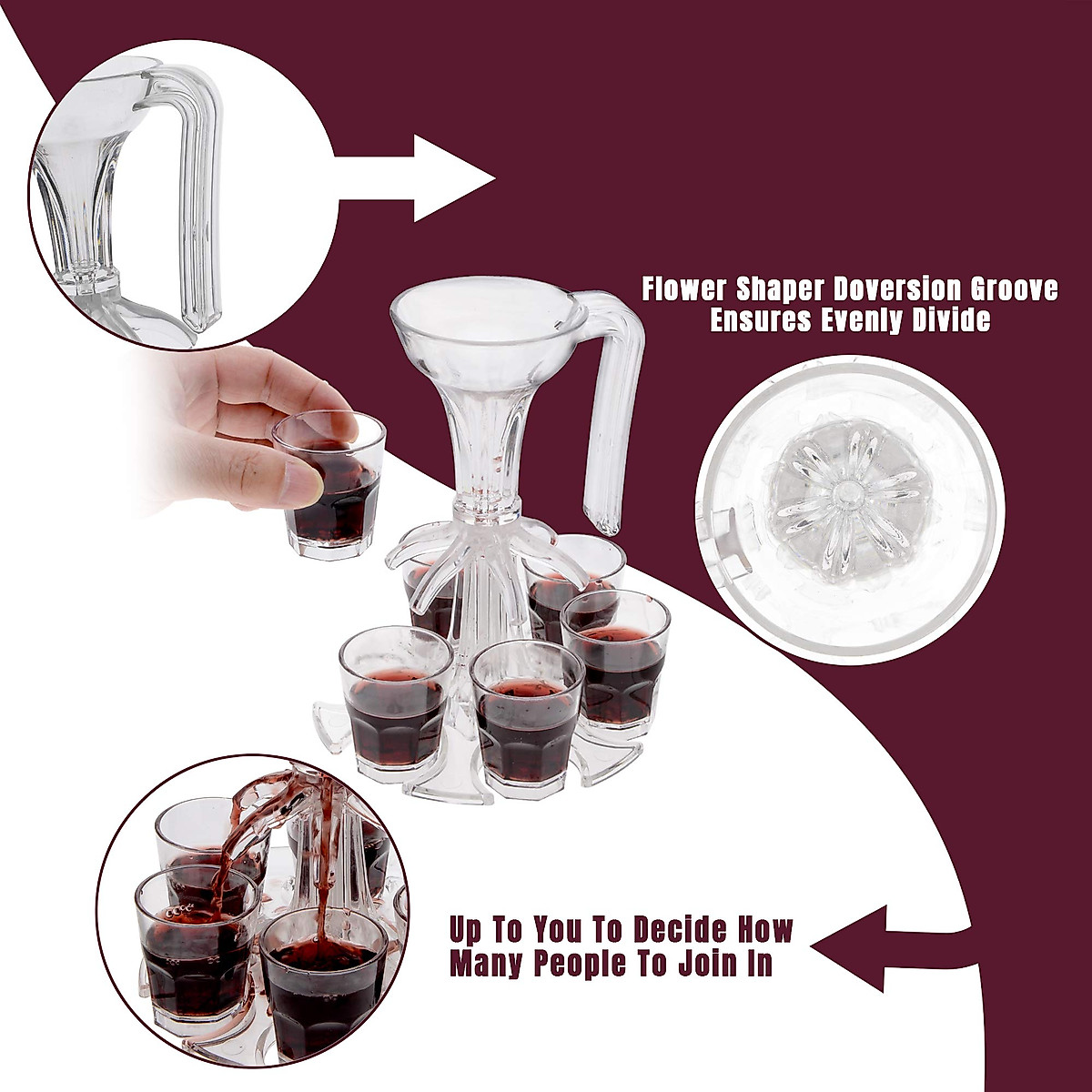 Flower Shaper Doversion Groove Ensures Evenly Divide

Up To You To Decide How Many People To Join In