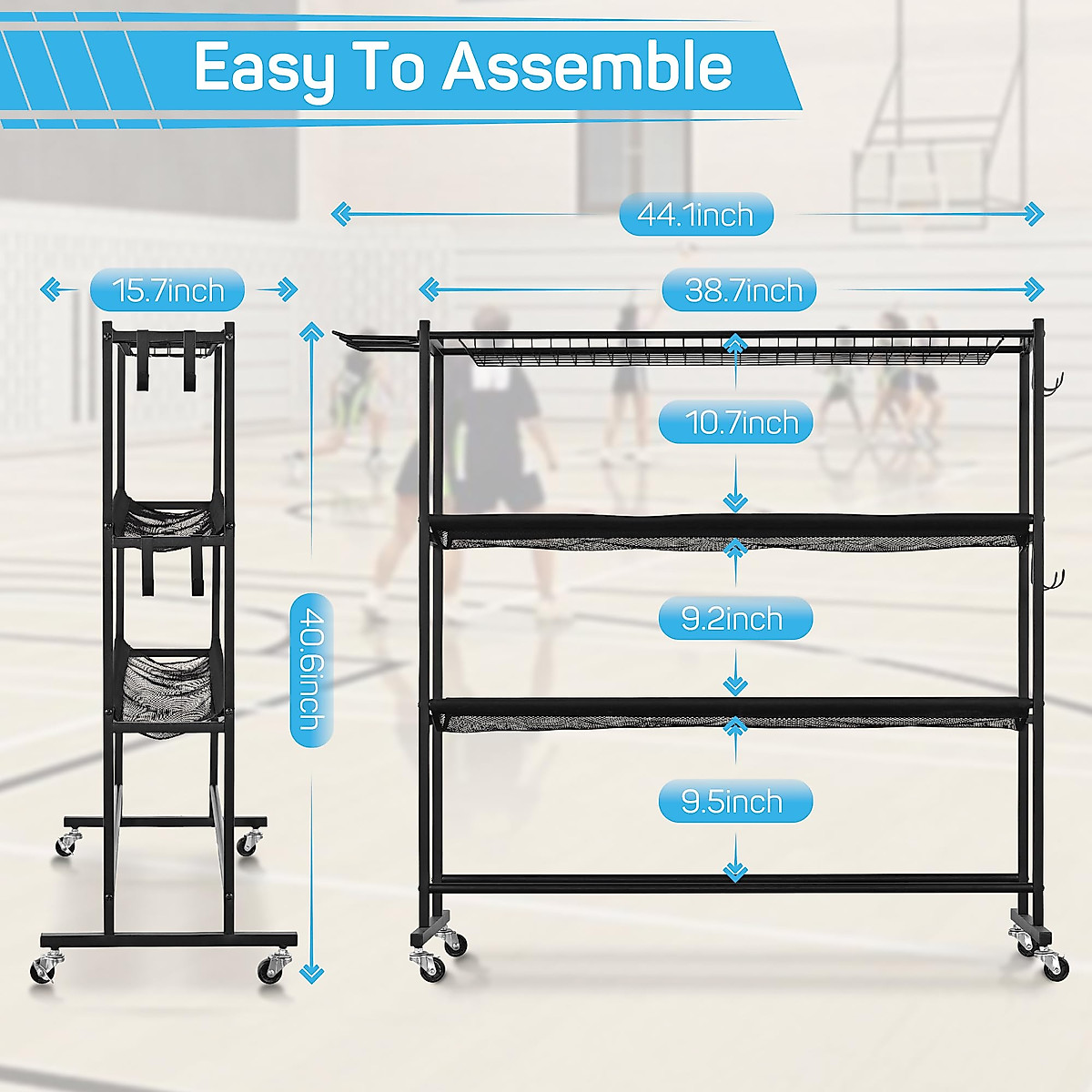 Easy To Assemble

44.1inch

15.7inch

38.7inch

10.7inch

40.6inch

9.2inch

9.5inch