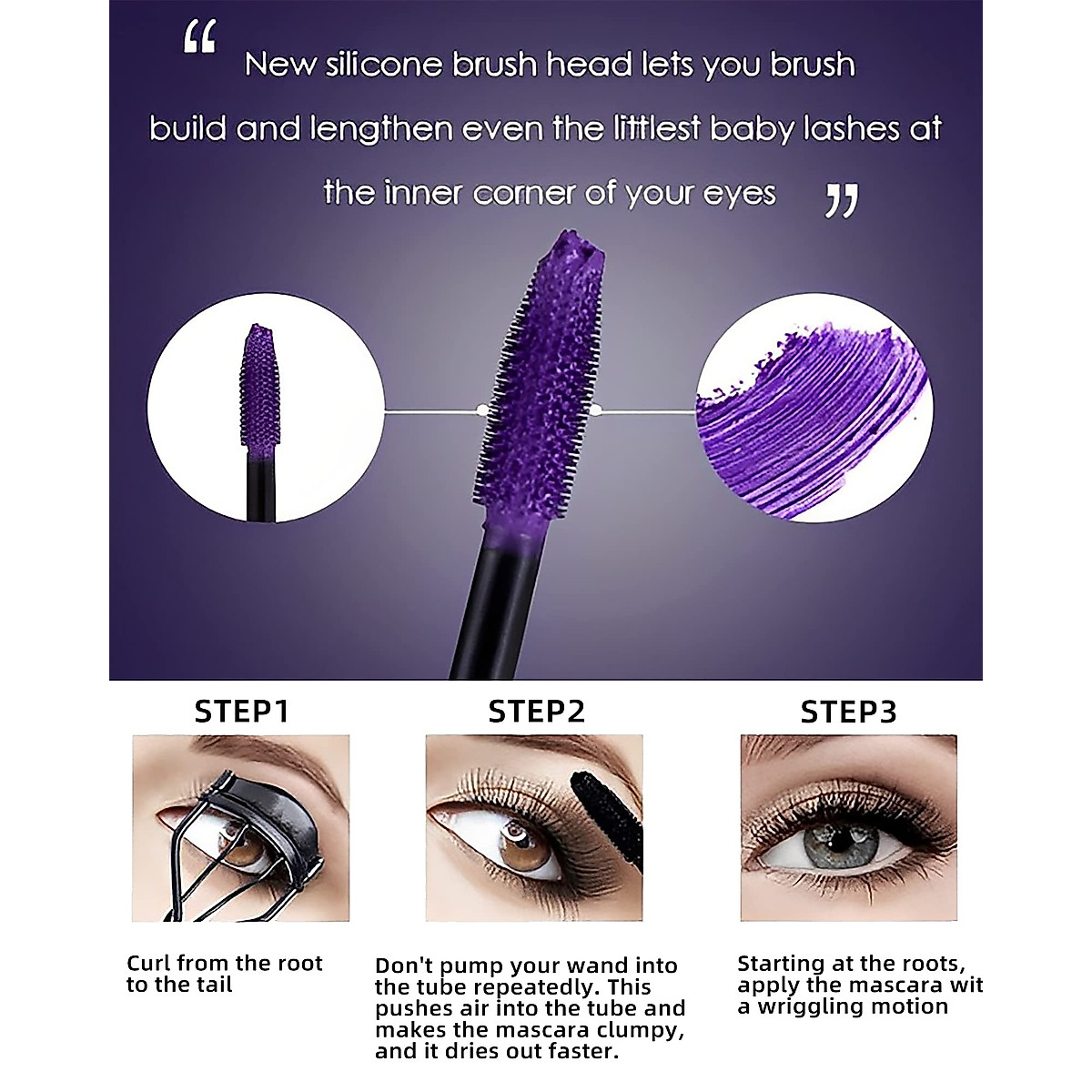 “ New silicone brush head lets you brush build and lengthen even the littlest baby lashes at the inner corner of your eyes ”

STEP1

Curl from the root to the tail

STEP2

Don't pump your wand into the tube repeatedly. This pushes air into the tube and makes the mascara clumpy, and it dries out faster.

STEP3

Starting at the roots, apply the mascara wit a wriggling motion