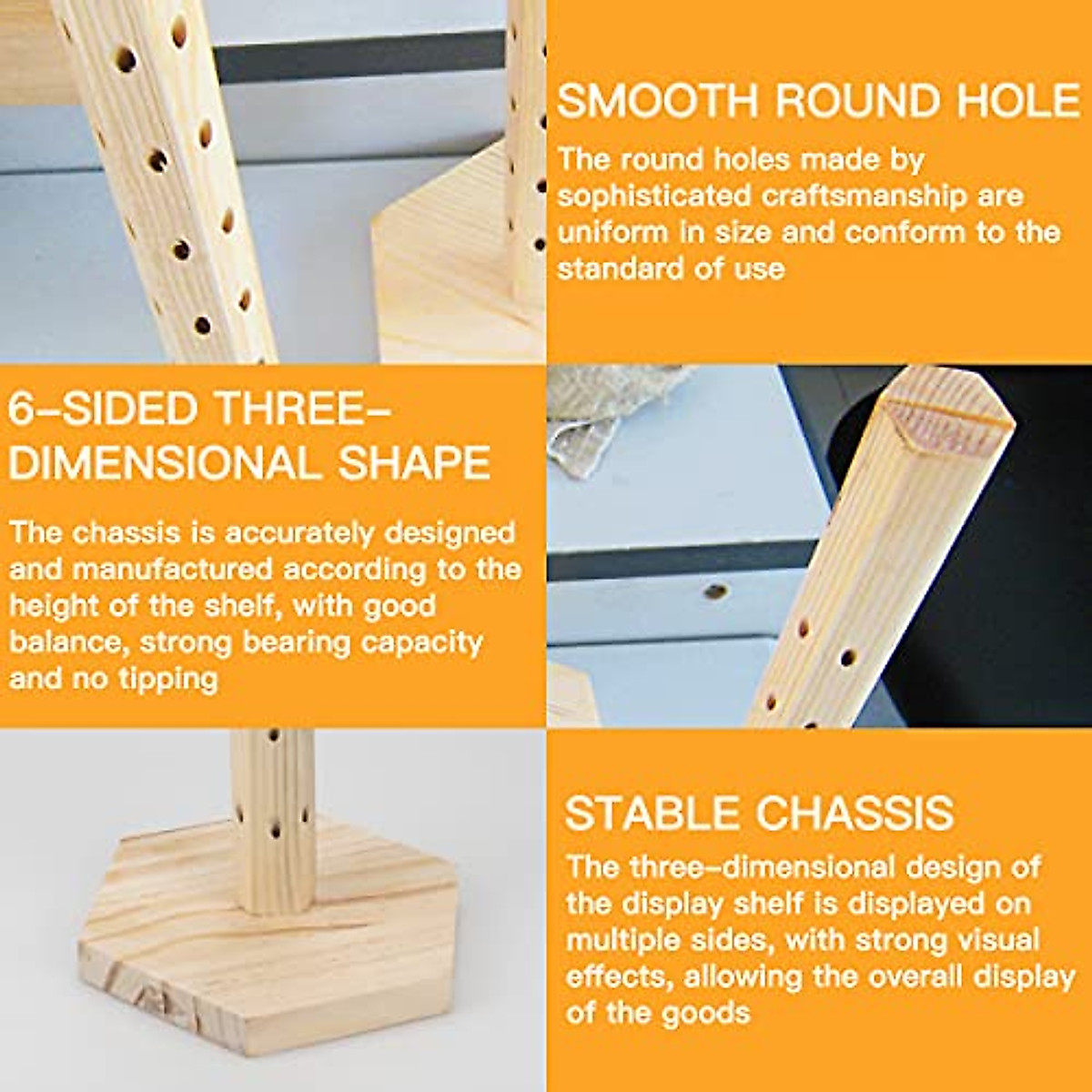 SMOOTH ROUND HOLE

The round holes made by sophisticated craftsmanship are uniform in size and conform to the standard of use

6-SIDED THREE-DIMENSIONAL SHAPE

The chassis is accurately designed and manufactured according to the height of the shelf, with good balance, strong bearing capacity and no tipping

STABLE CHASSIS

The three-dimensional design of the display shelf is displayed on multiple sides, with strong visual effects, allowing the overall display of the goods