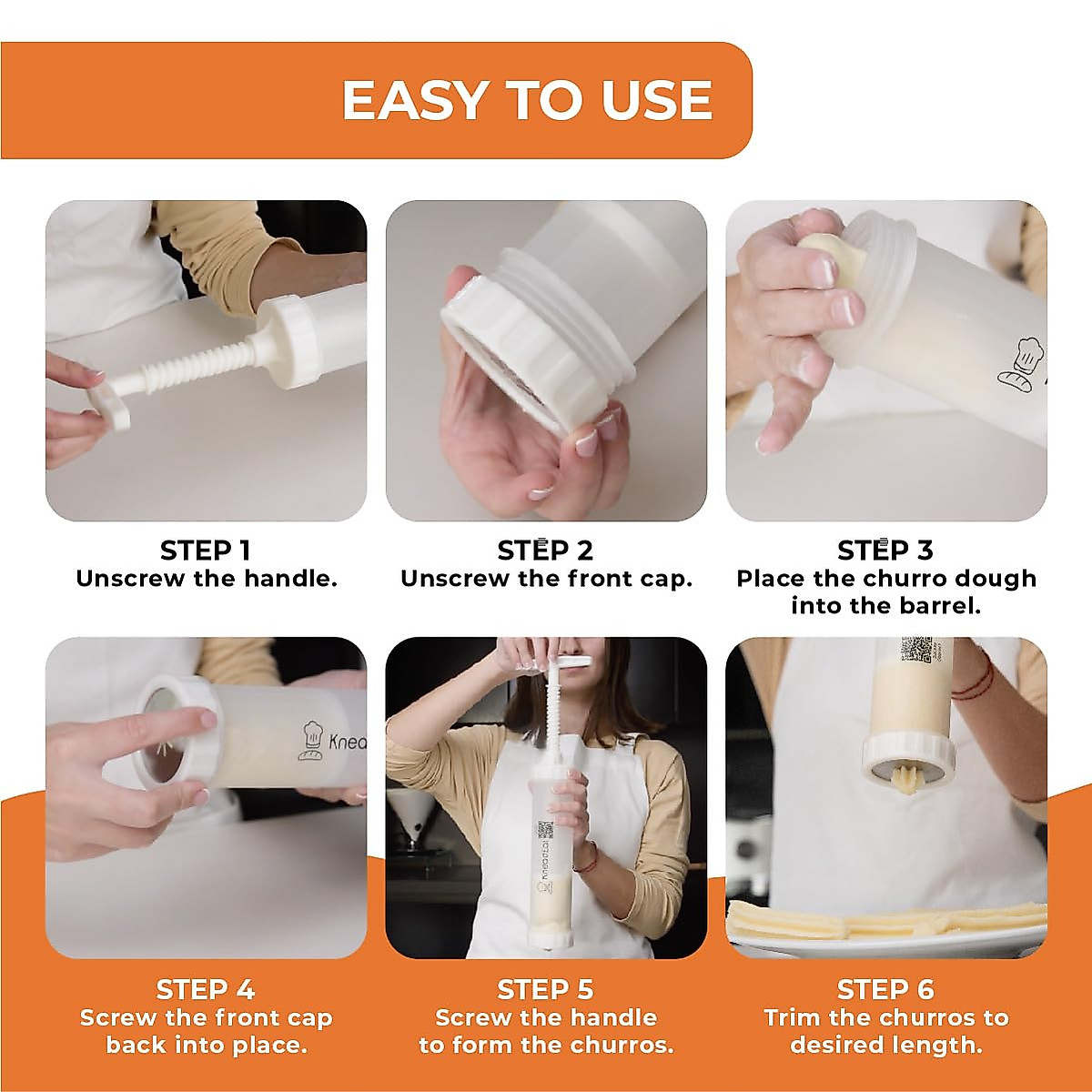 EASY TO USE

STEP 1
Unscrew the handle.

STEP 2
Unscrew the front cap.

STEP 3
Place the churro dough into the barrel.

Knea

STEP 4
Screw the front cap back into place.

STEP 5
Screw the handle to form the churros.

STEP 6
Trim the churros to desired length.