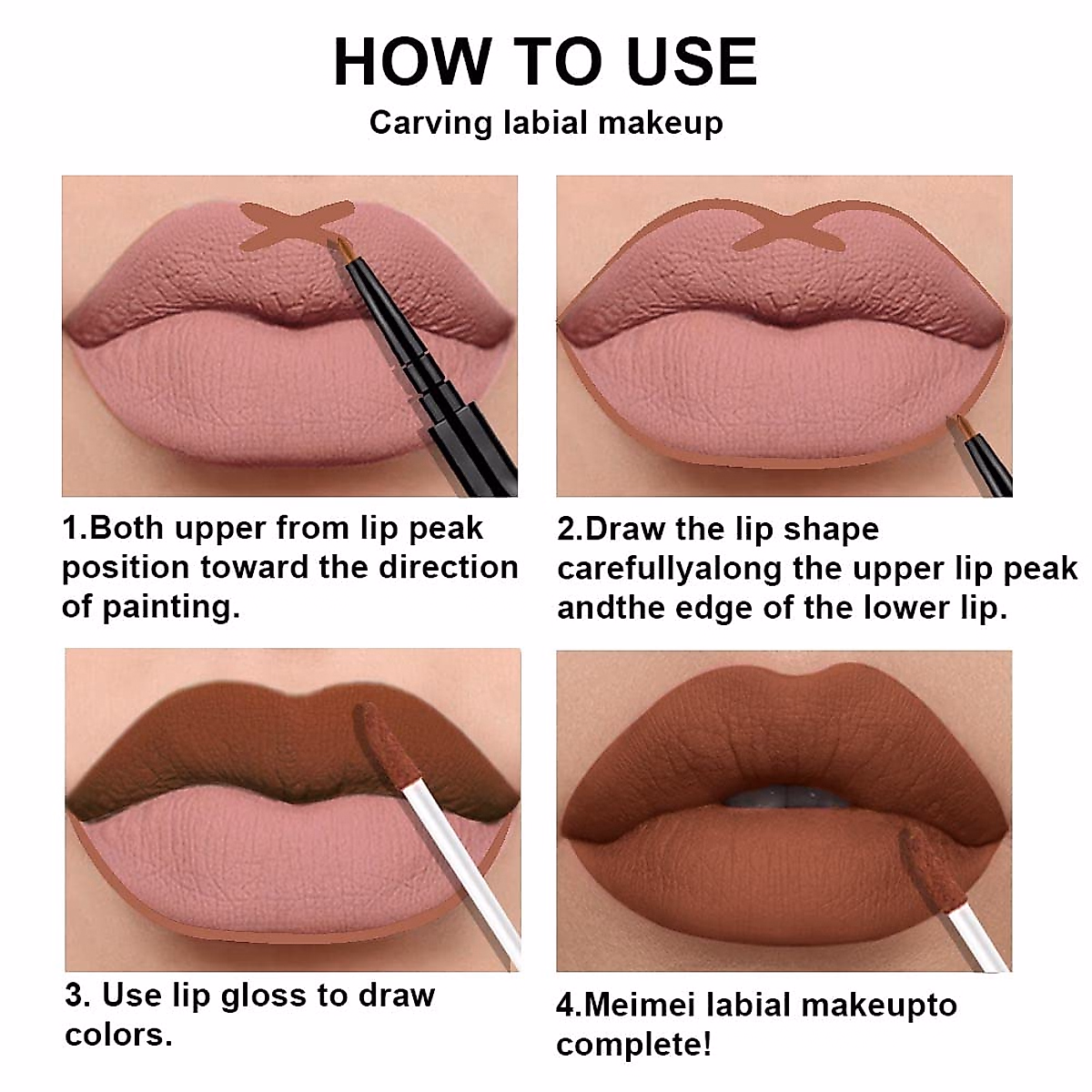 HOW TO USE
Carving labial makeup

1.Both upper from lip peak position toward the direction of painting.

2.Draw the lip shape carefullyalong the upper lip peak andthe edge of the lower lip.

3. Use lip gloss to draw colors.

4.Meimei labial makeupto complete!