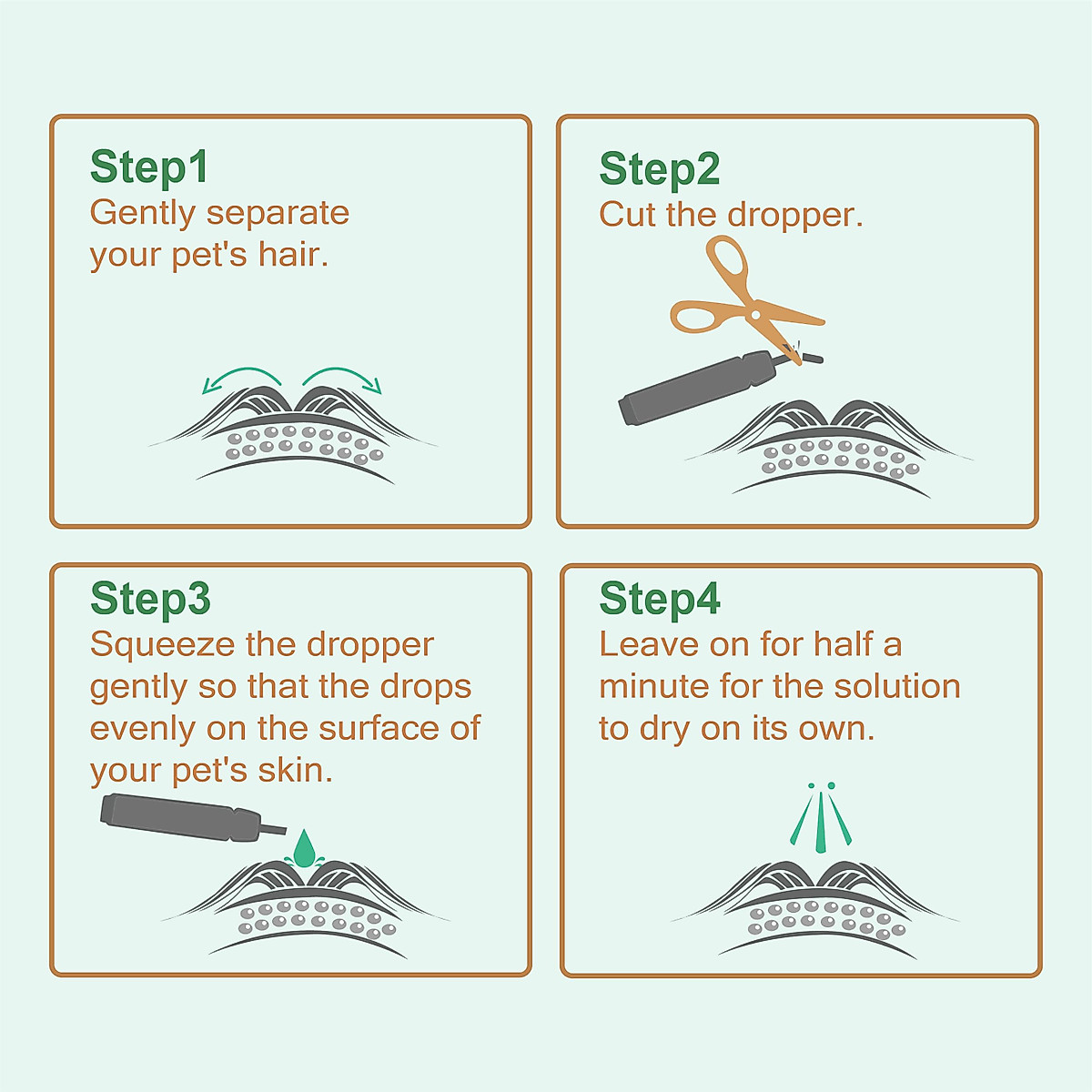 Step1
Gently separate your pet's hair.

Step2
Cut the dropper.

Step3
Squeeze the dropper gently so that the drops evenly on the surface of your pet's skin.

Step4
Leave on for half a minute for the solution to dry on its own.