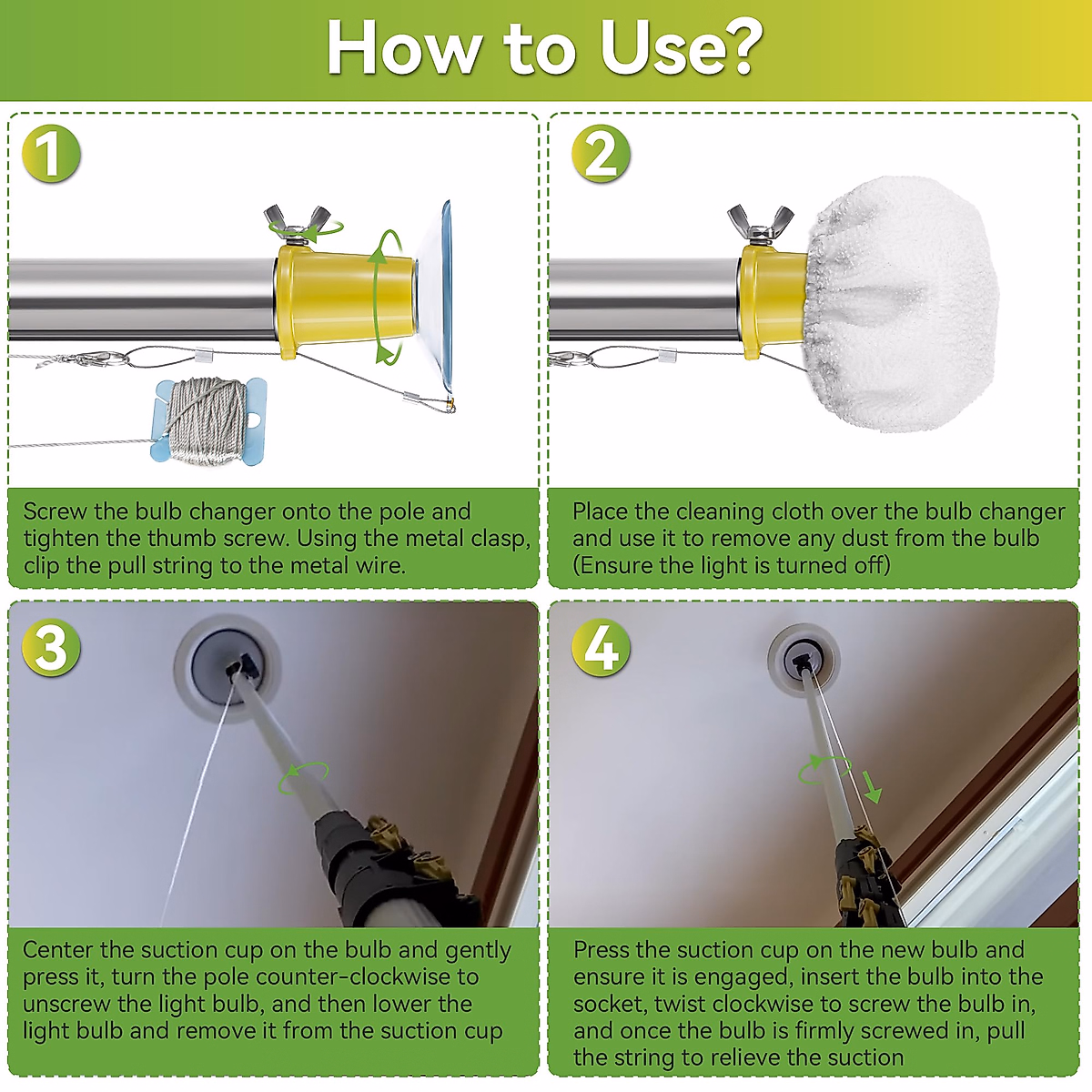 How to Use?

1

Screw the bulb changer onto the pole and tighten the thumb screw. Using the metal clasp, clip the pull string to the metal wire.

2

Place the cleaning cloth over the bulb changer and use it to remove any dust from the bulb (Ensure the light is turned off)

3

Center the suction cup on the bulb and gently press it, turn the pole counter-clockwise to unscrew the light bulb, and then lower the light bulb and remove it from the suction cup

4

Press the suction cup on the new bulb and ensure it is engaged, insert the bulb into the socket, twist clockwise to screw the bulb in, and once the bulb is firmly screwed in, pull the string to relieve the suction