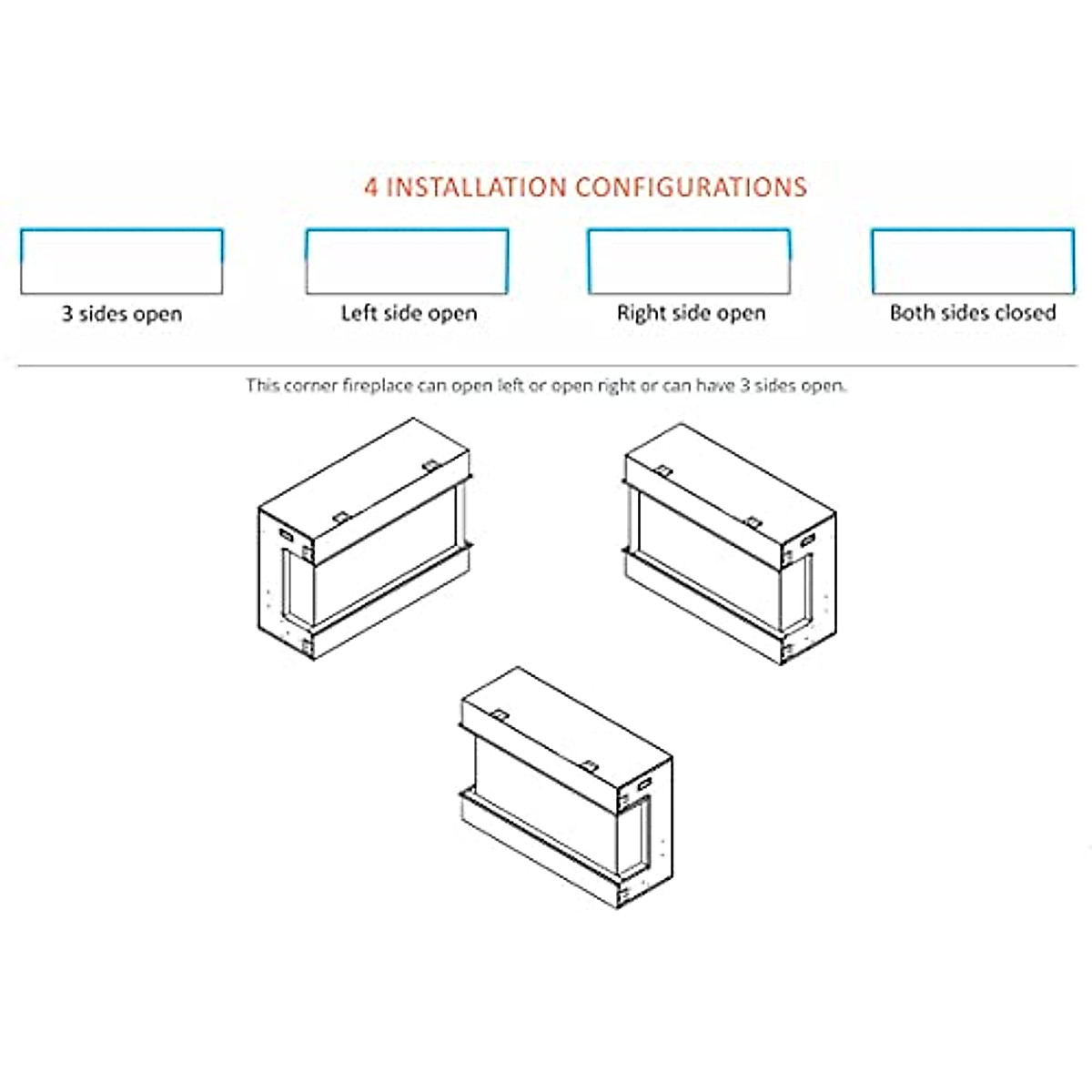 4 INSTALLATION CONFIGURATIONS

3 sides open

Left side open

Right side open

Both sides closed

This corner fireplace can open left or open right or can have 3 sides open.