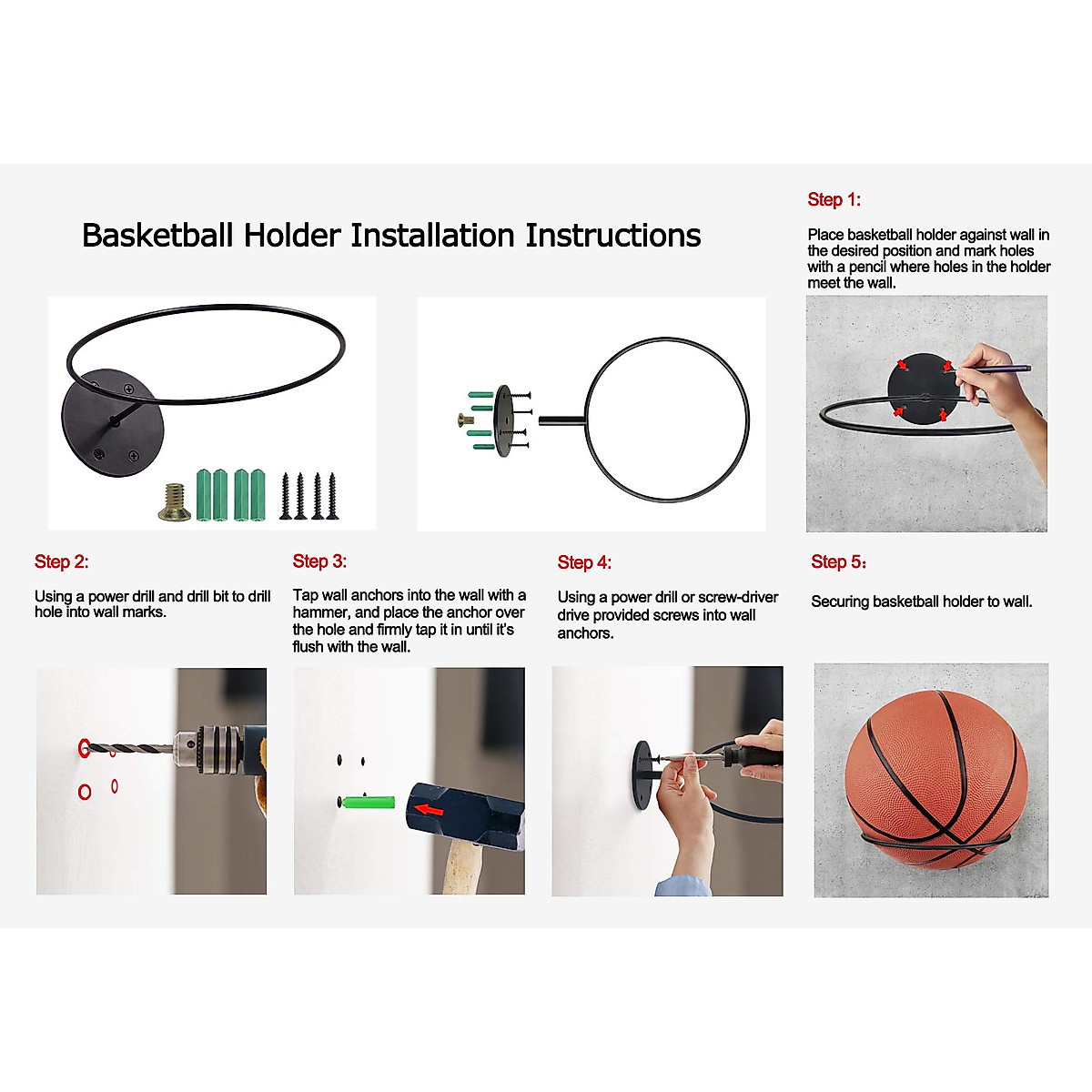 Basketball Holder Installation Instructions

Step 1:

Place basketball holder against wall in the desired position and mark holes with a pencil where holes in the holder meet the wall.

Step 2:

Using a power drill and drill bit to drill hole into wall marks.

Step 3:

Tap wall anchors into the wall with a hammer, and place the anchor over the hole and firmly tap it in until it's flush with the wall.

Step 4:

Using a power drill or screw-driver drive provided screws into wall anchors.

Step 5:

Securing basketball holder to wall.