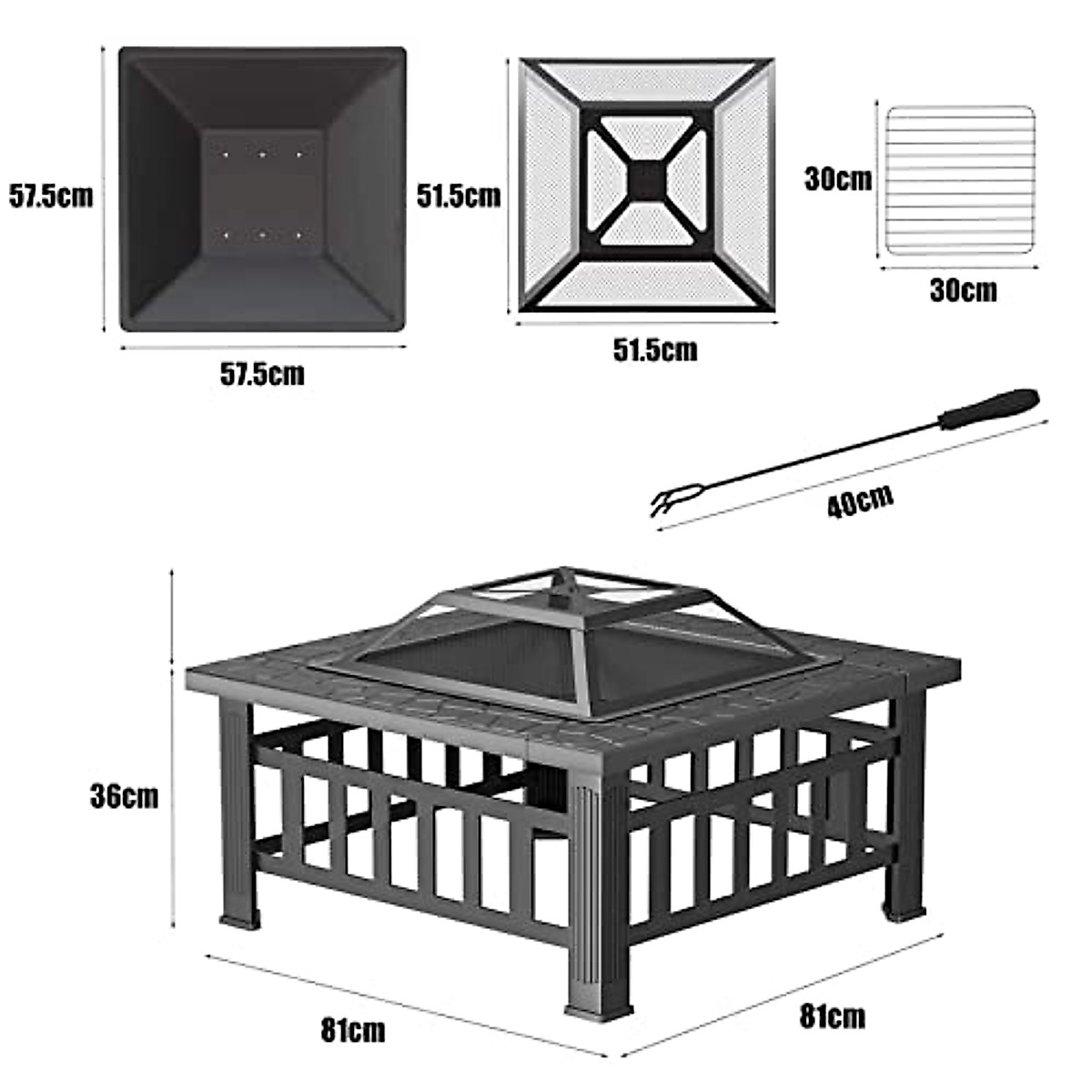 57.5cm

57.5cm

51.5cm

51.5cm

30cm

30cm

40cm

36cm

81cm

81cm